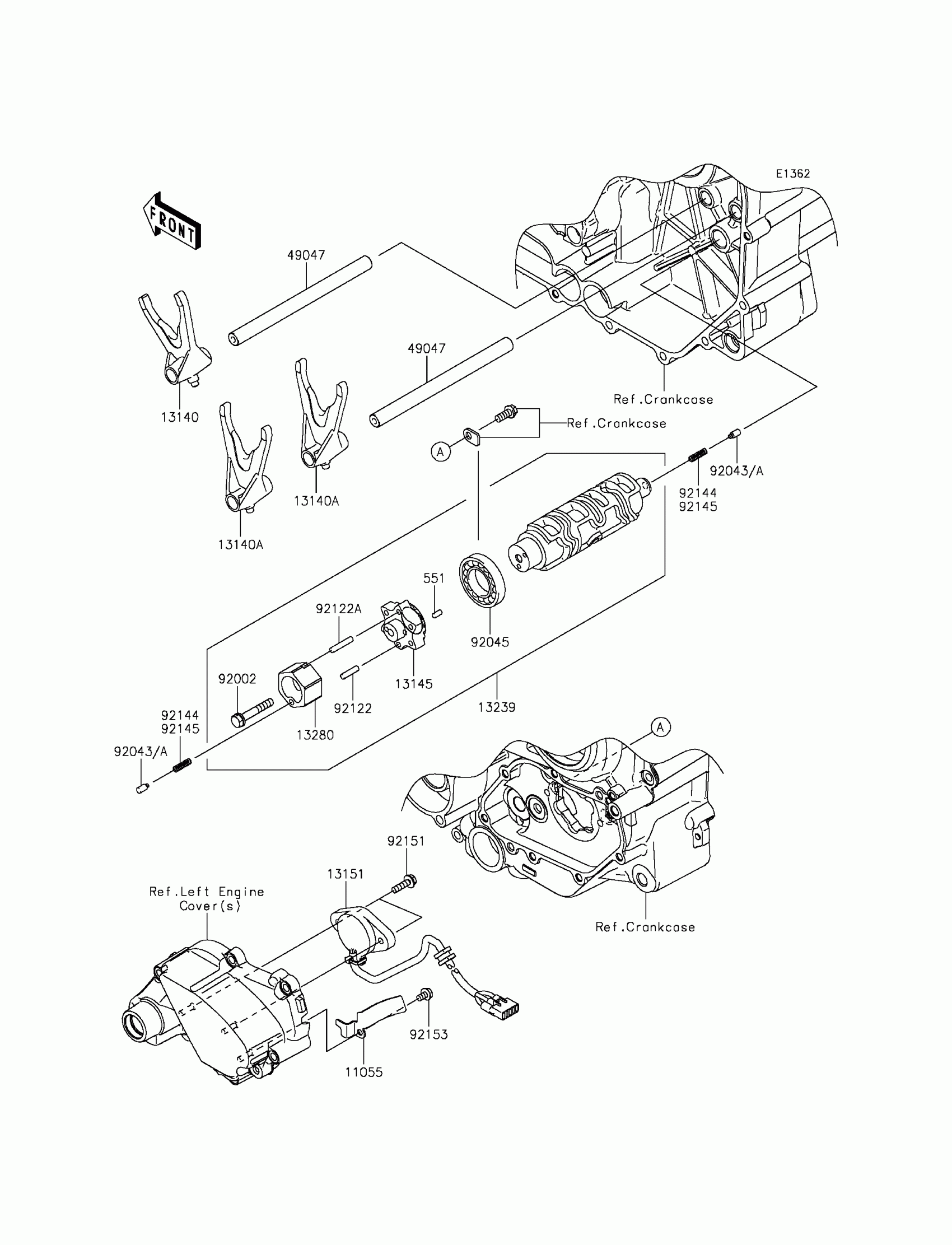 E1362

FRONT

49047

49047

13140

13140A

13140A

Ref.Crankcase

Ref.Crankcase

A

92043/A

92144
92145

551

92122A

92045

92002

13145

92122

13239

92144
92145

13280

92043/A

A

92151

13151

Ref.Left Engine
Cover(s)

Ref.Crankcase

92153

11055