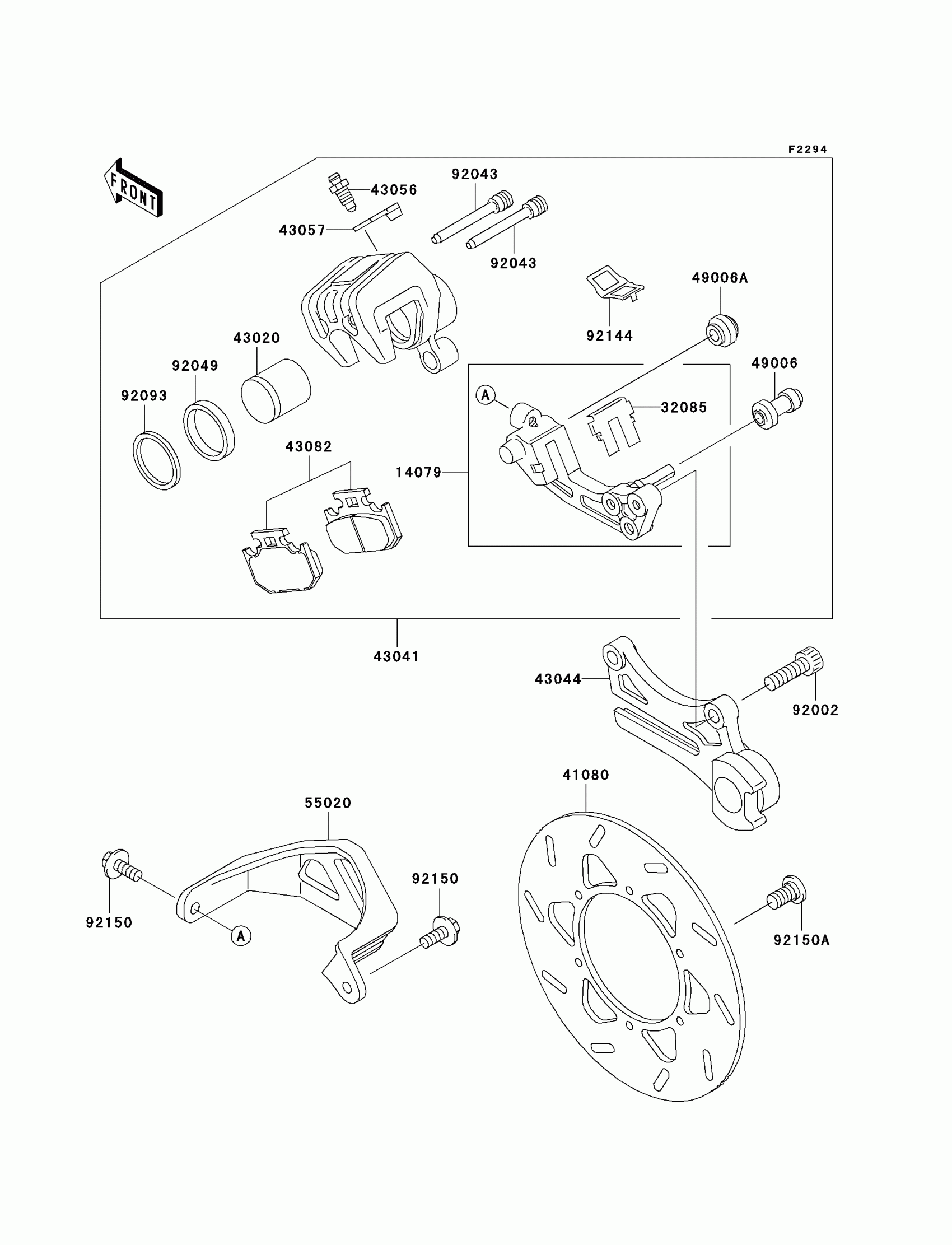 F2294

FRONT

43056
92043
43057
92043
49006A
92144
43020
92049
49006
92093
A
32085
43082
14079
43041
43044
92002
41080
55020
92150
92150
A
92150A