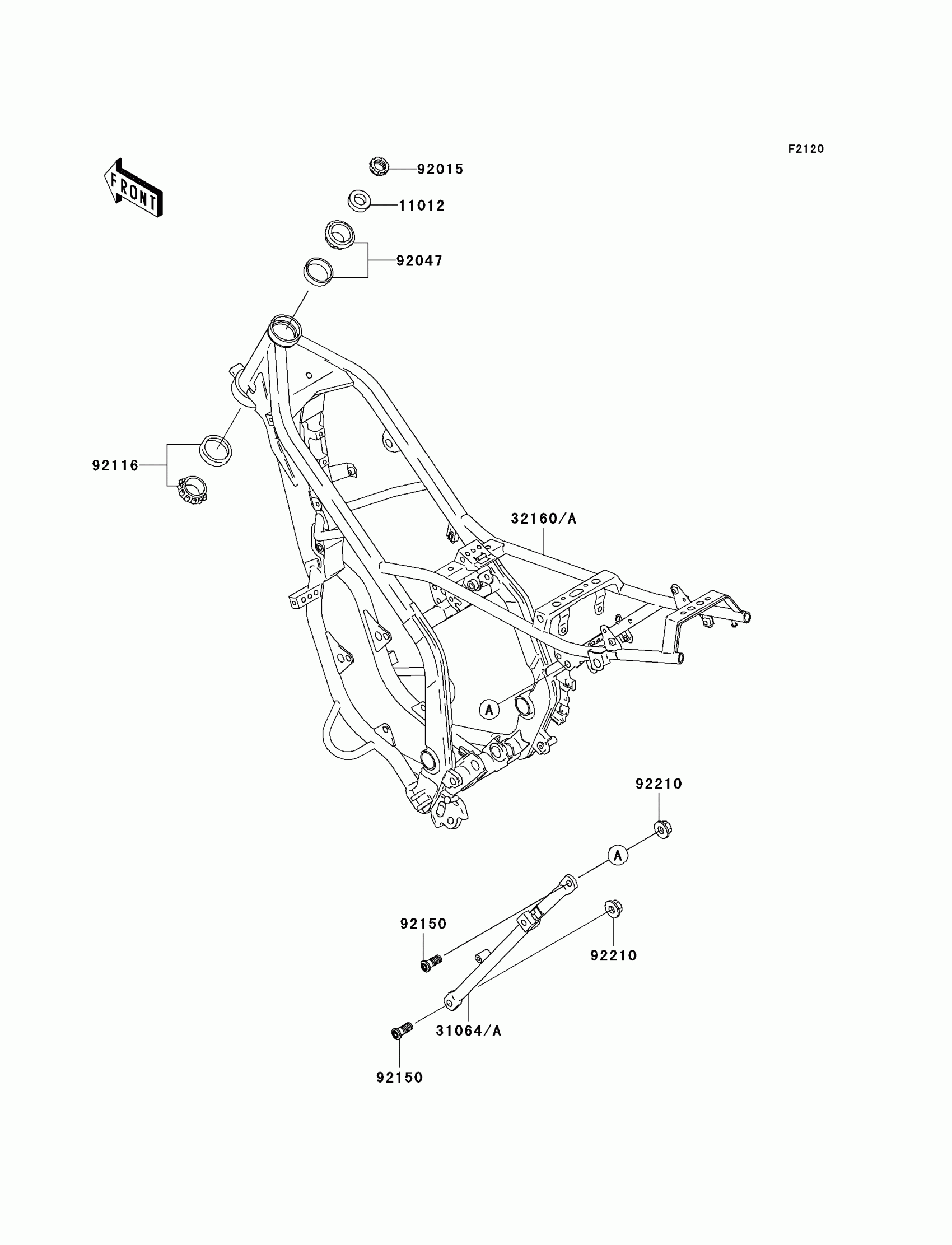 F2120

FRONT

92015

11012

92047

92116

32160/A

A

92210

A

92150

92210

31064/A

92150