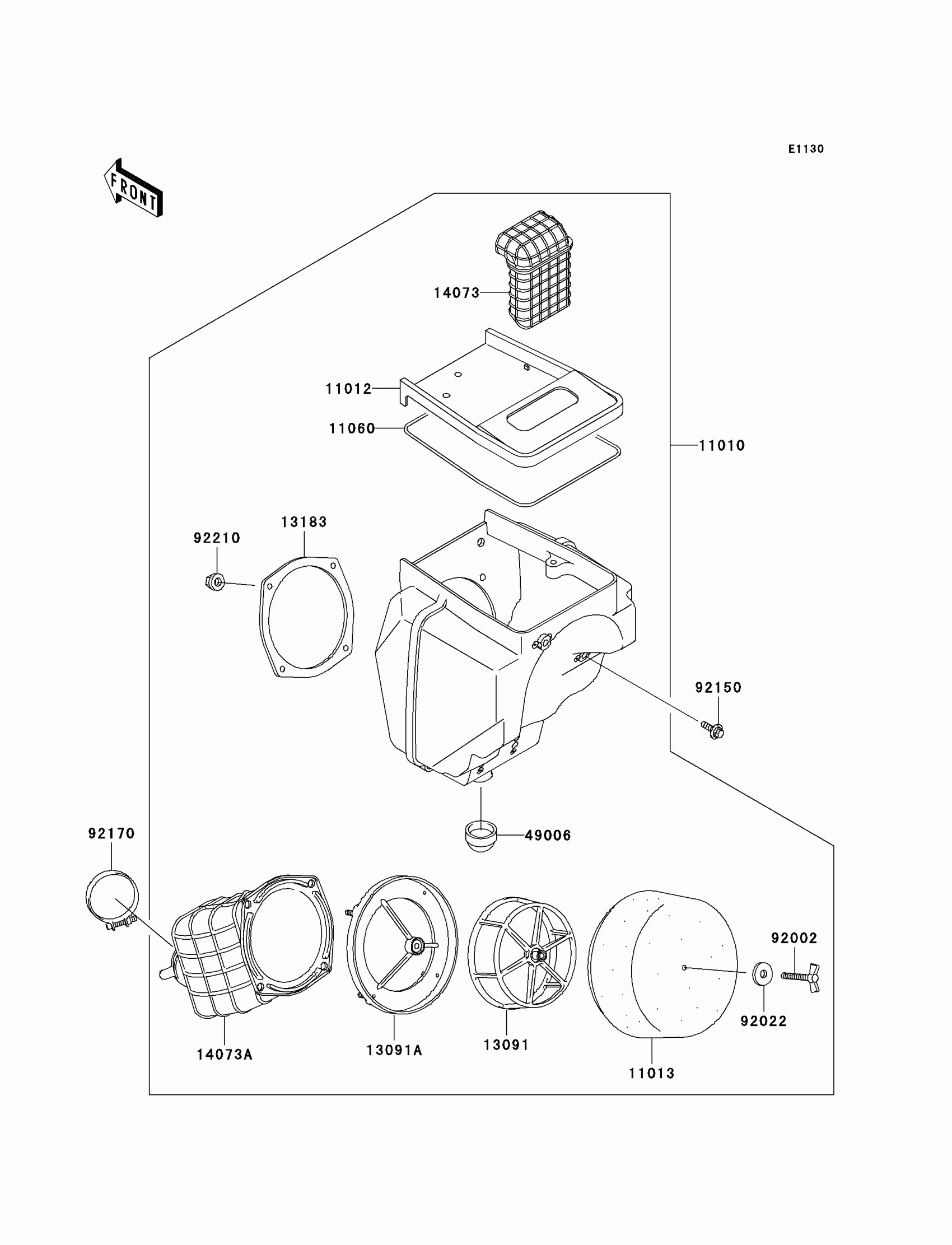 E1130

FRONT

14073

11012

11060

11010

13183

92210

92150

49006

92170

92002

92022

14073A

13091A

13091

11013