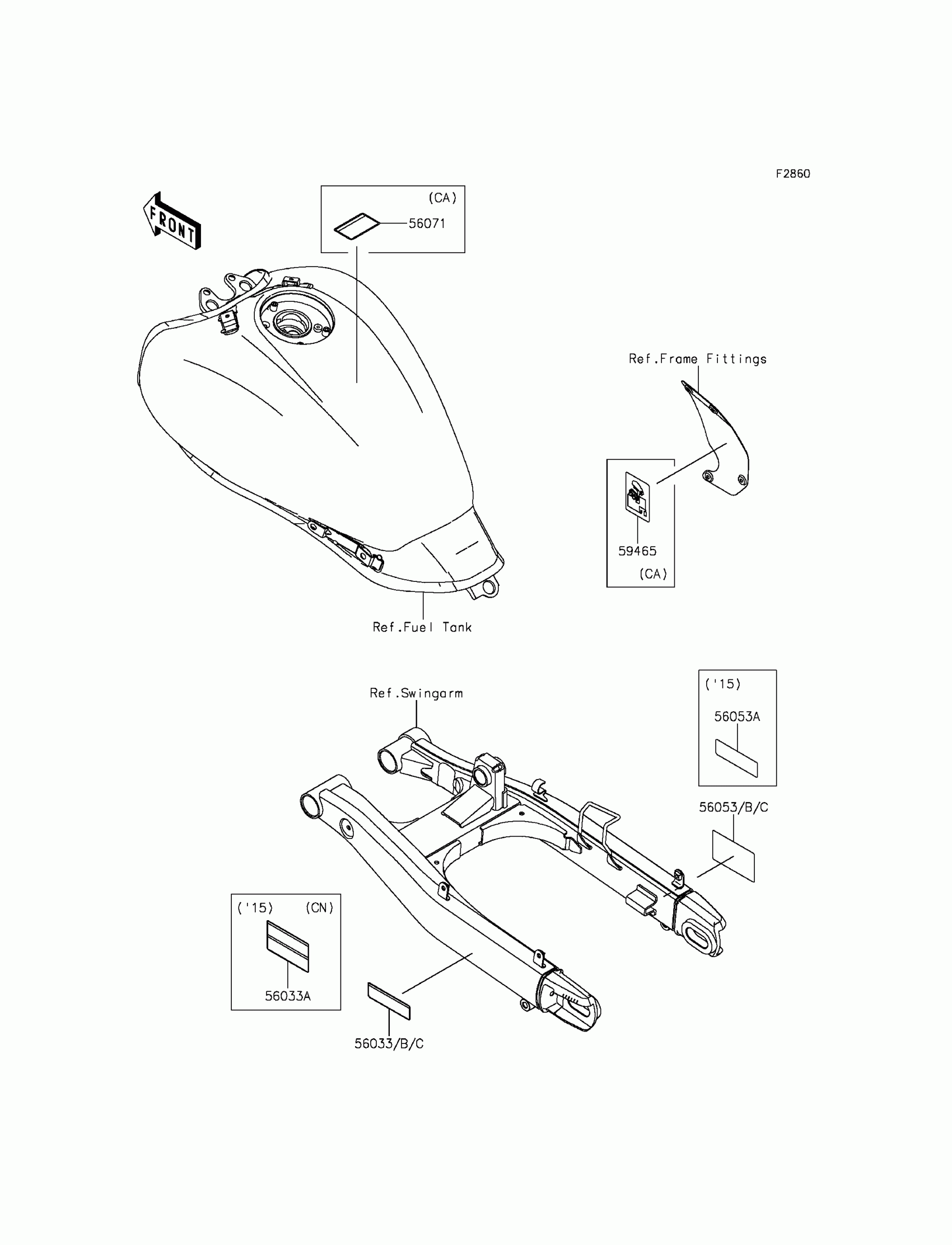 F2860

FRONT

(CA)
56071

Ref.Frame Fittings

59465
(CA)

Ref.Fuel Tank

Ref.Swingarm

('15)
56053A

56053/B/C

('15) (CN)
56033A

56033/B/C