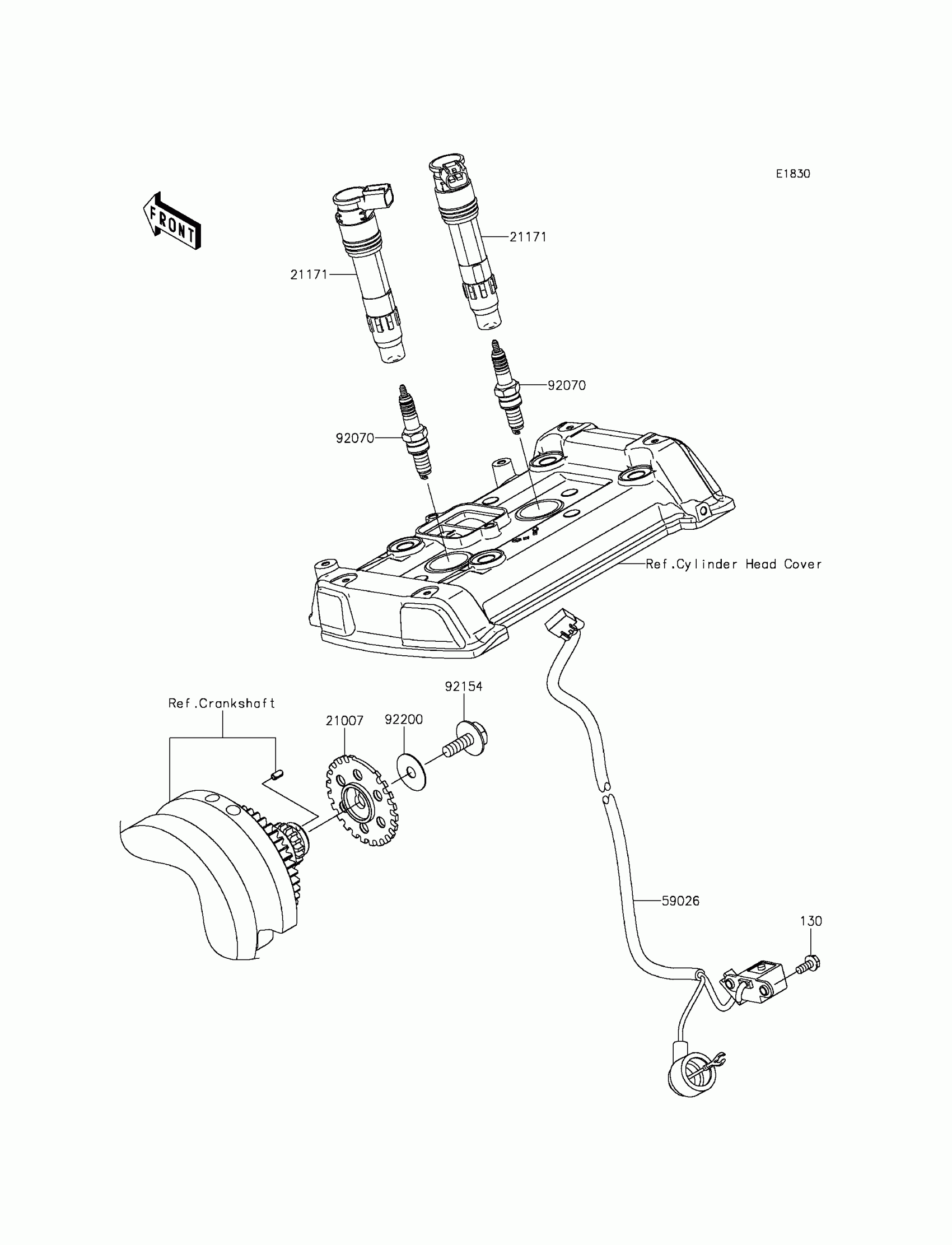 E1830

FRONT

21171

21171

92070

92070

Ref.Cylinder Head Cover

92154

Ref.Crankshaft

21007

92200

59026

130