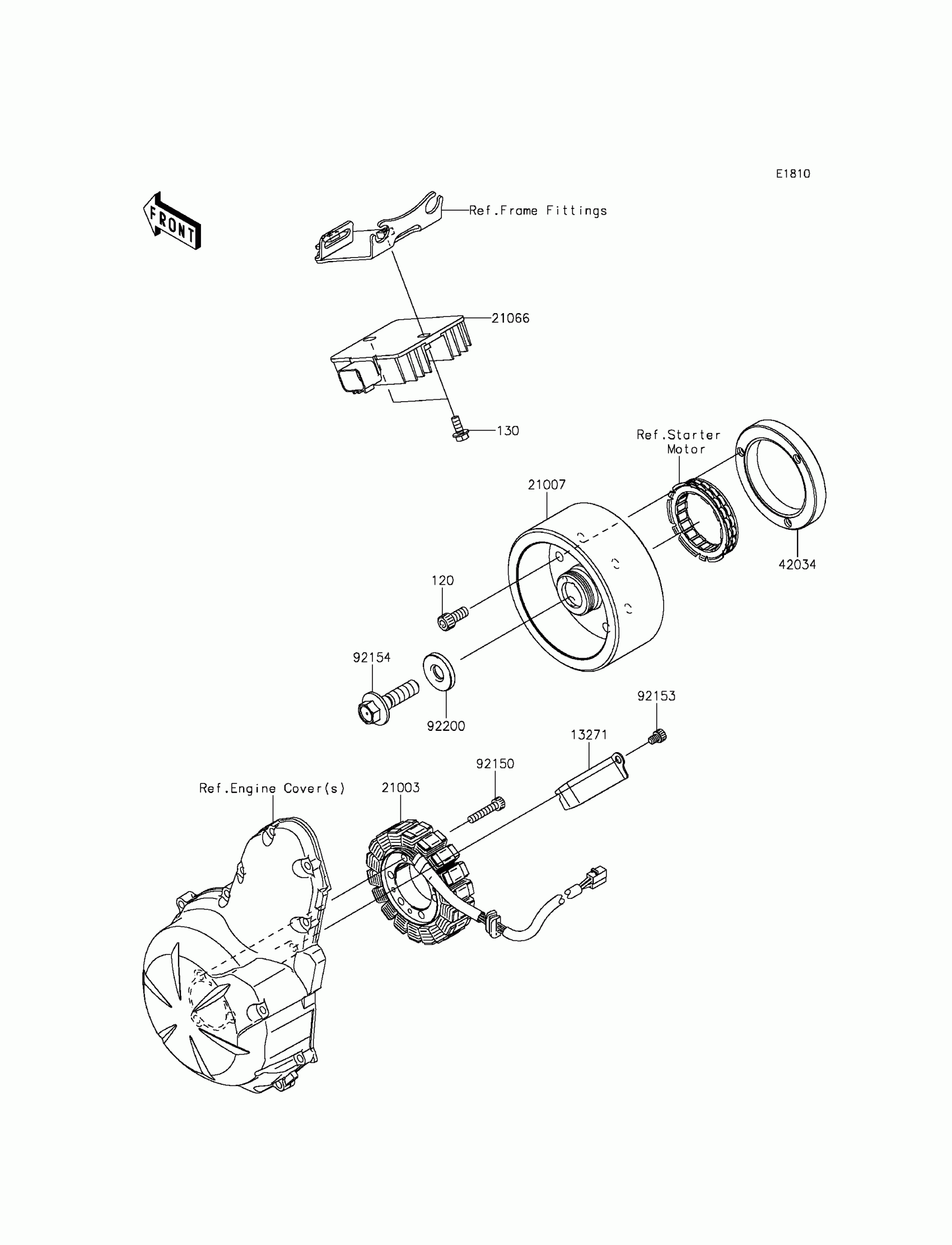 E1810

FRONT

Ref.Frame Fittings

21066

130

Ref.Starter Motor

21007

42034

120

92154

92200

92153

13271

92150

Ref.Engine Cover(s)

21003