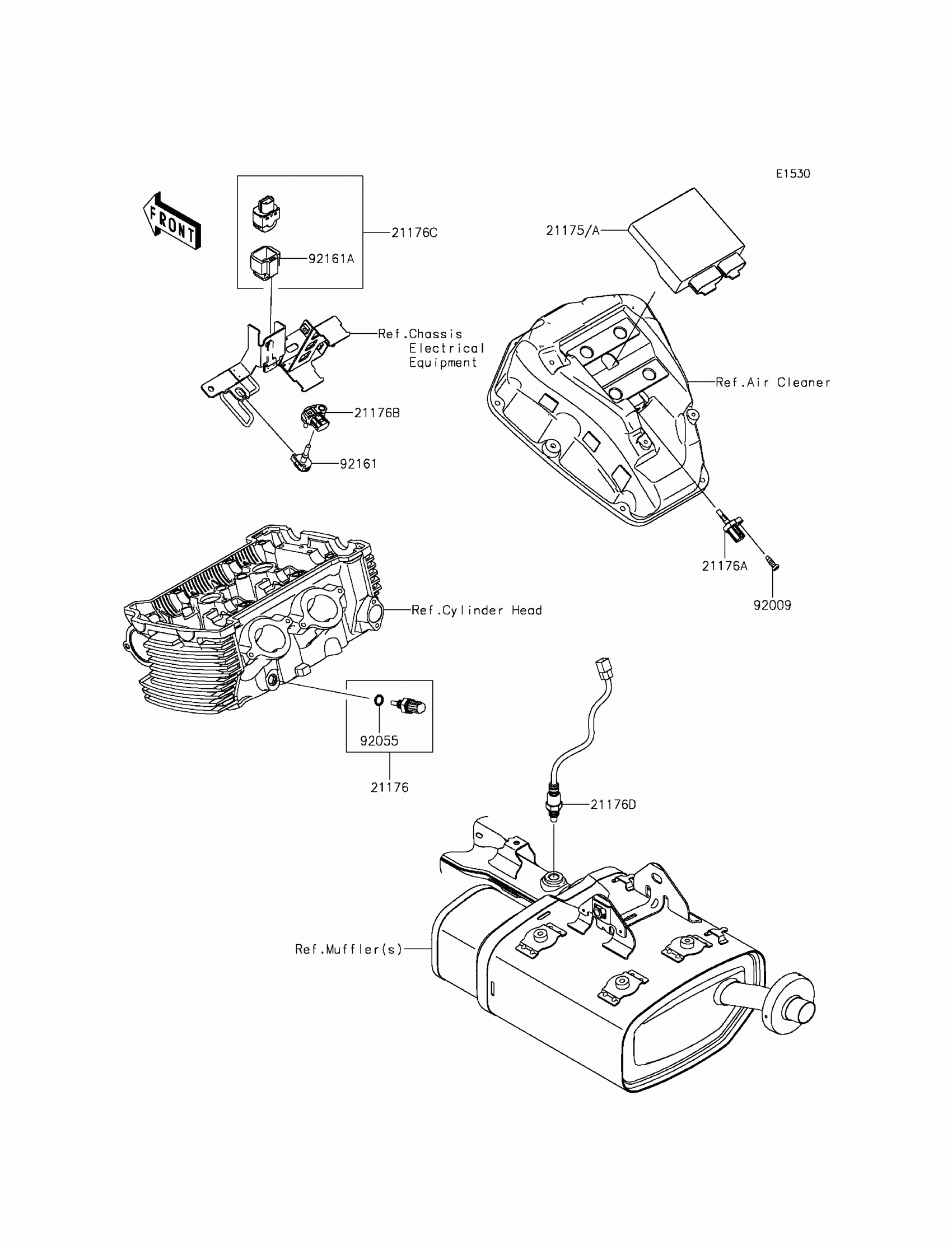 E1530

FRONT

21176C

92161A

21175/A

Ref.Chassis Electrical Equipment

Ref.Air Cleaner

21176B

92161

21176A

92009

Ref.Cylinder Head

92055

21176

21176D

Ref.Muffler(s)