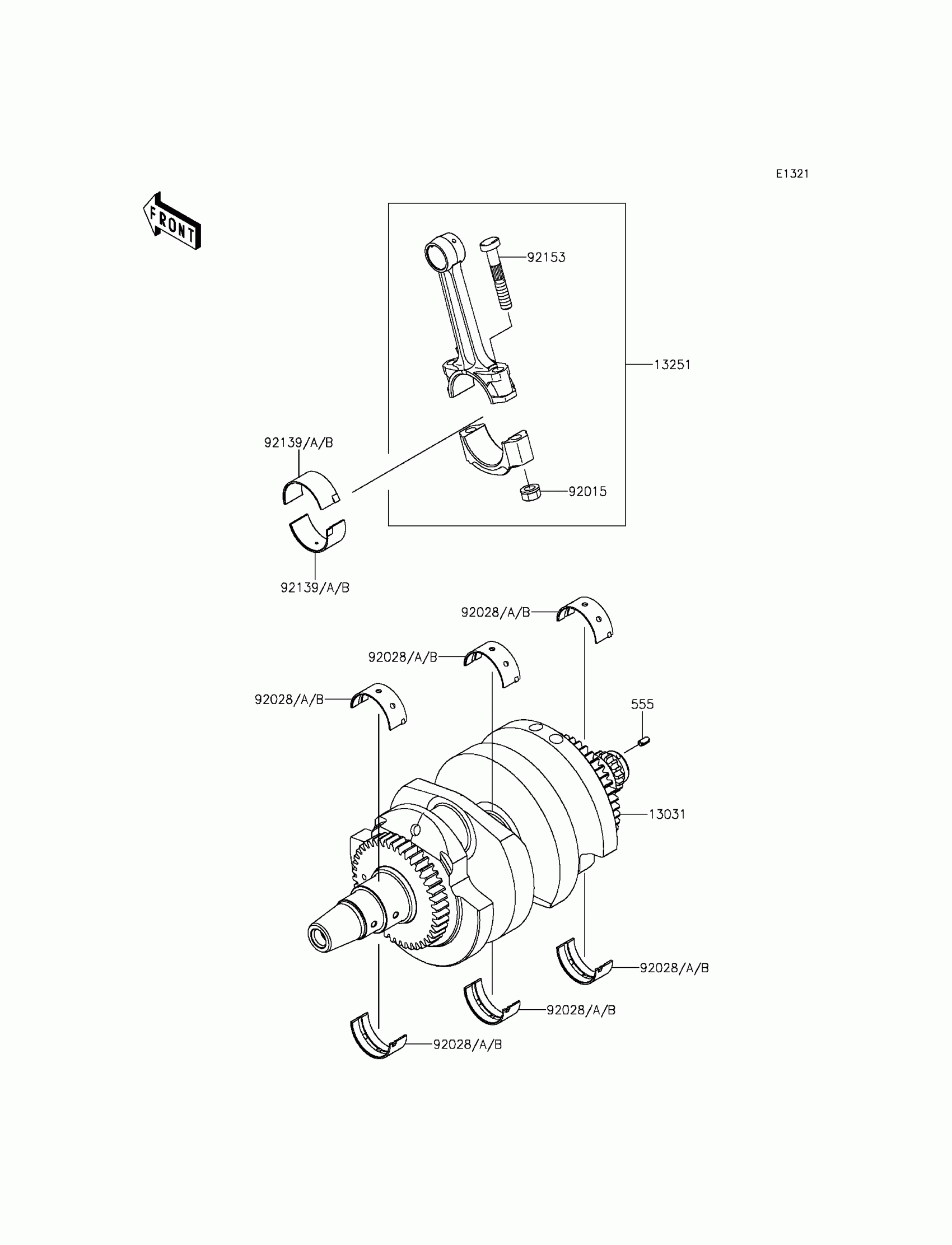 E1321

FRONT

92153

13251

92139/A/B

92015

92139/A/B

92028/A/B

92028/A/B

92028/A/B

555

13031

92028/A/B

92028/A/B

92028/A/B