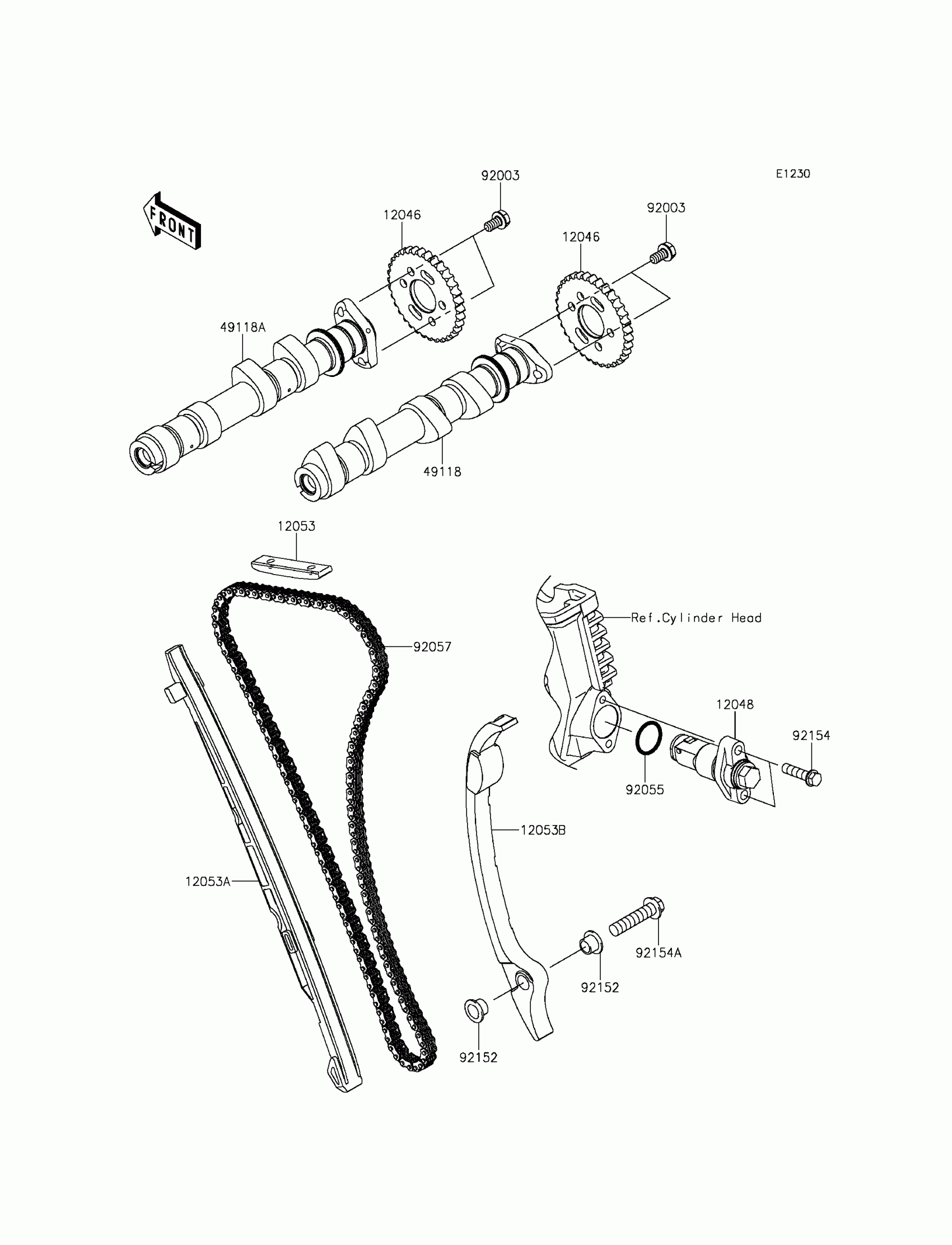 E1230

FRONT

92003

12046

92003

12046

49118A

49118

12053

Ref.Cylinder Head

92057

12048

92154

92055

12053B

12053A

92154A

92152

92152