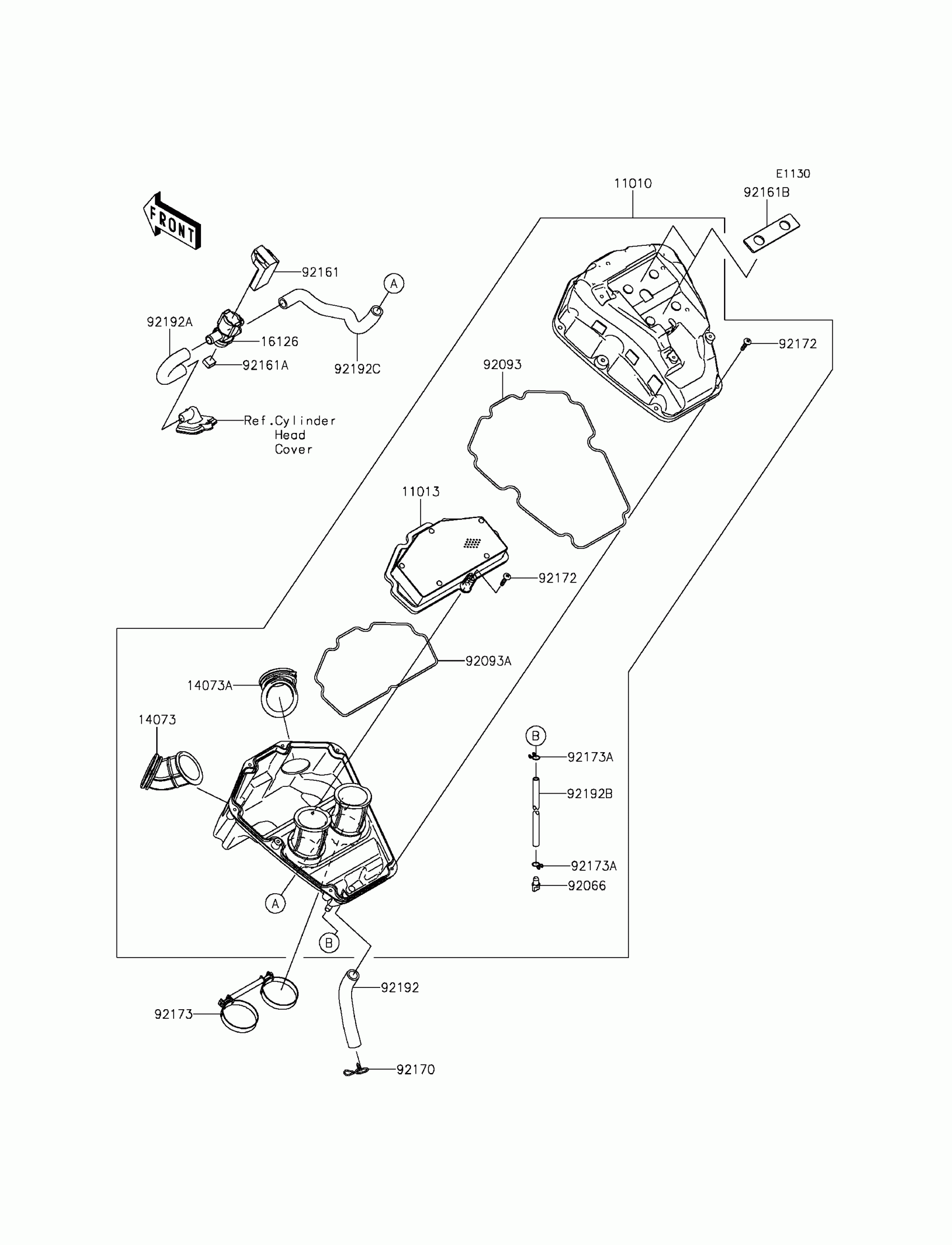 E1130
11010
92161B
FRONT
92161
A
92192A
16126
92161A
92192C
92172
92093
Ref.Cylinder
Head
Cover
11013
92172
92093A
14073A
14073
B
92173A
92192B
92173A
92066
A
B
92192
92173
92170