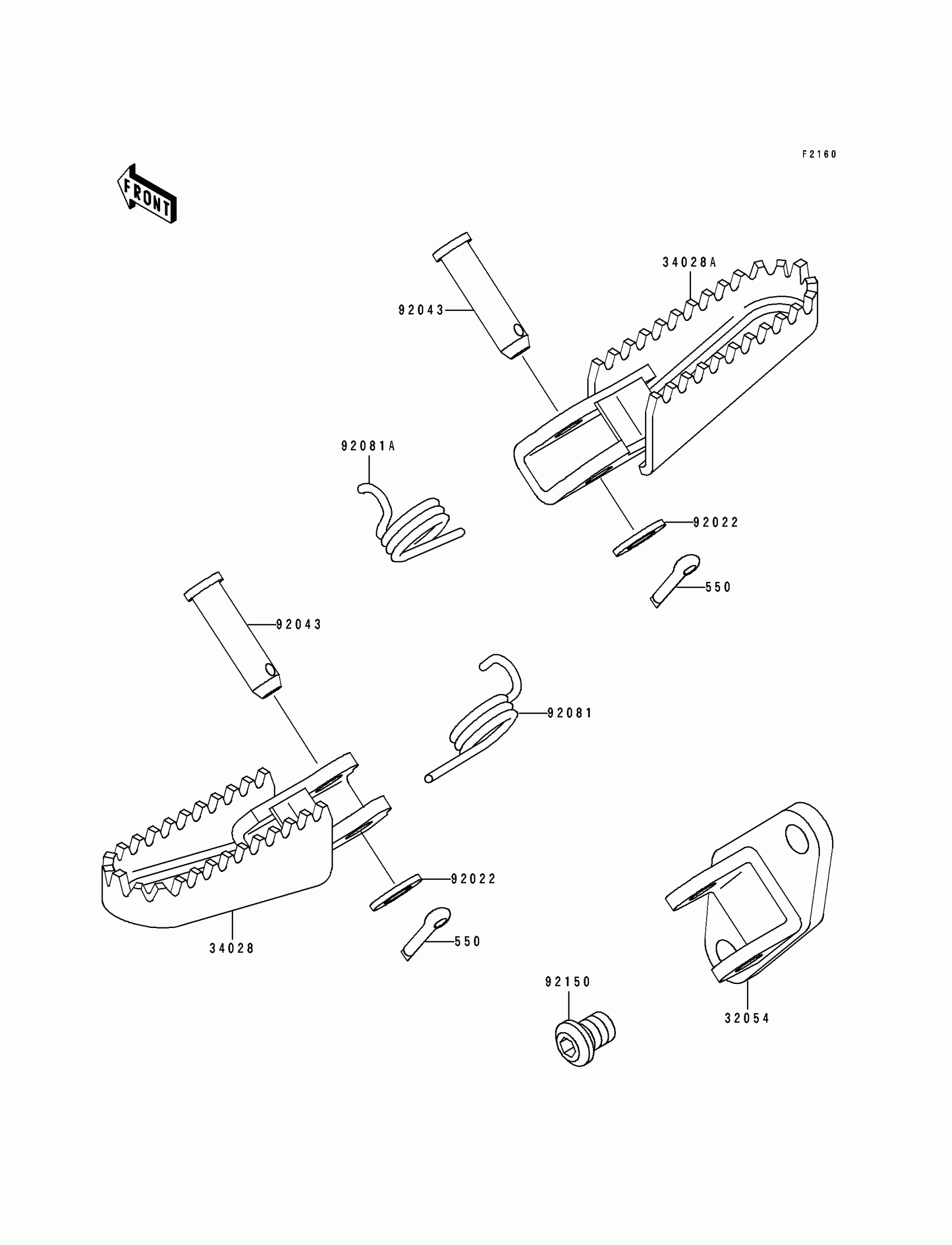 F2160

FRONT

34028A

92043

92081A

92022

550

92043

92081

92022

550

34028

92150

32054