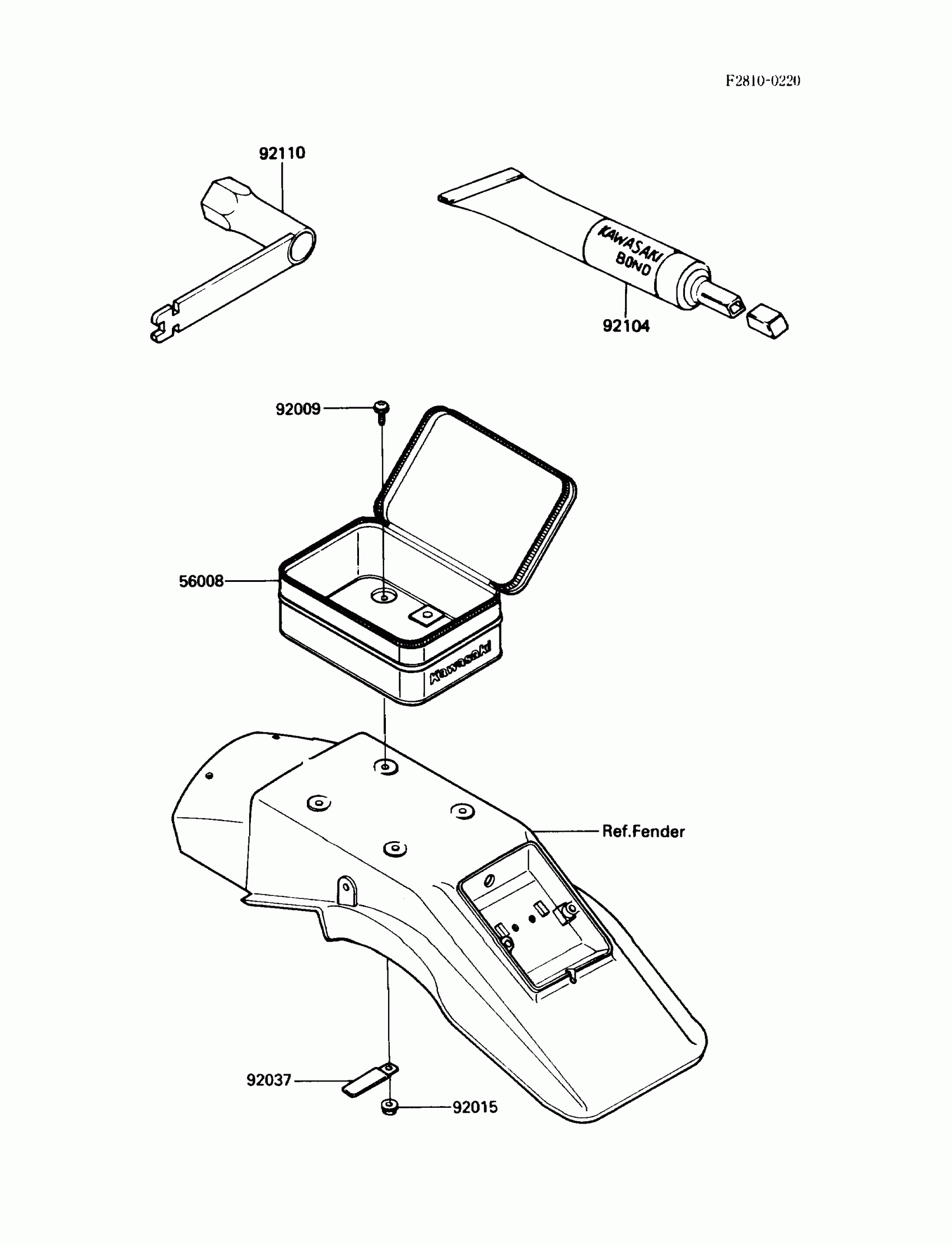 F2810-0220

92110

KAWASAKI BOND

92104

92009

56008

Kawasaki

Ref.Fender

92037

92015