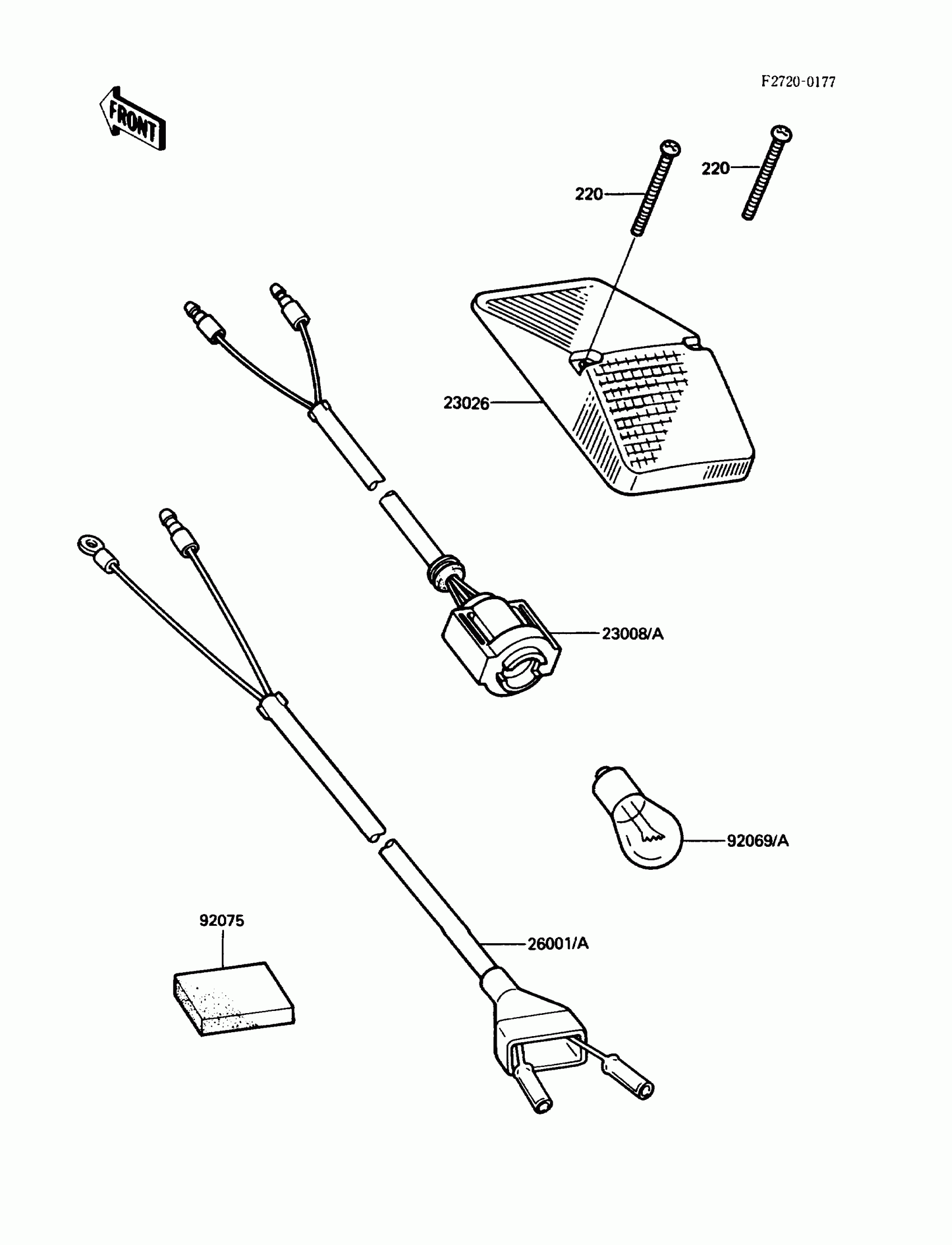 F2720-0177

FRONT

220

220

23026

23008/A

92069/A

92075

26001/A