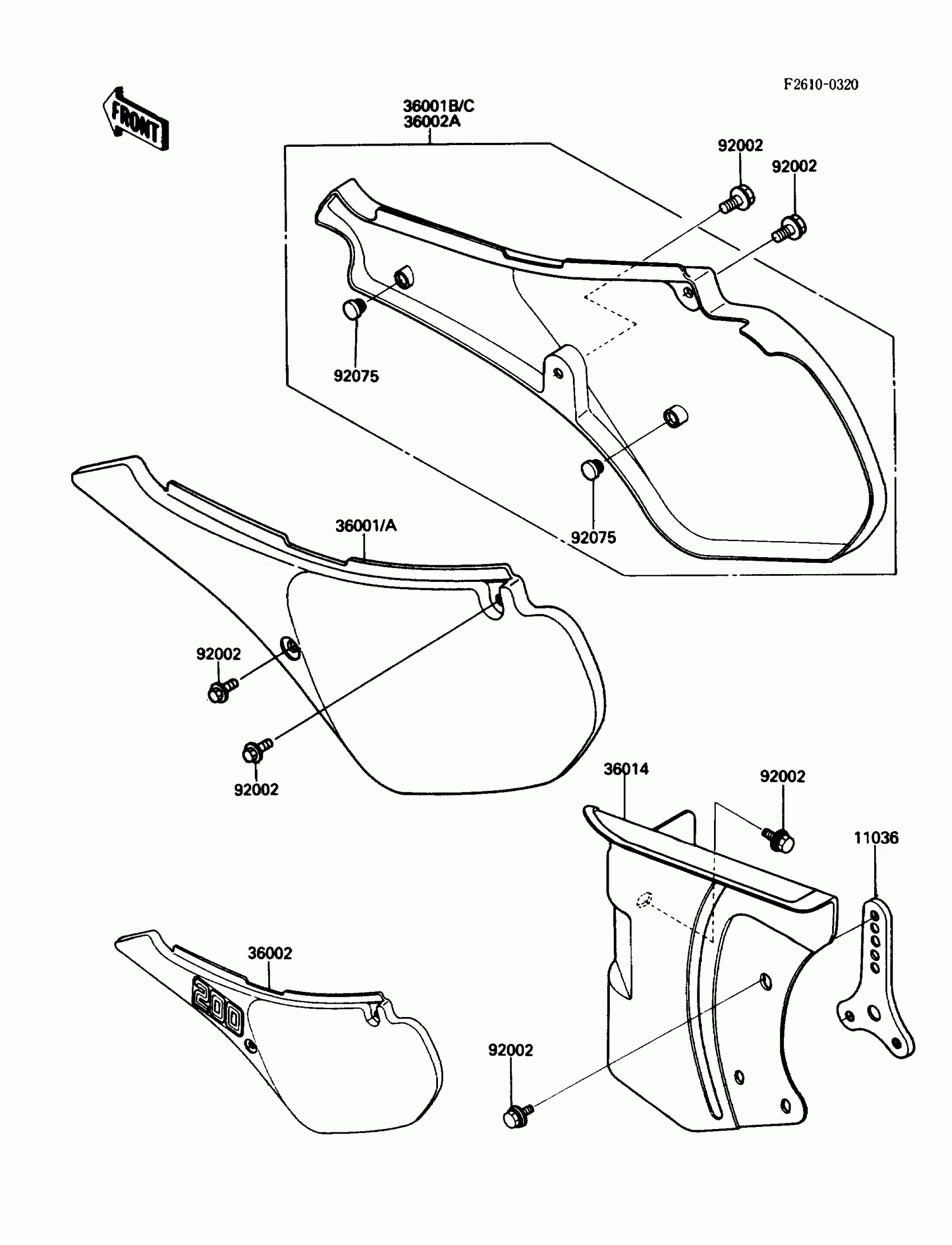 F2610-0320

FRONT

36001B/C
36002A

92002

92002

92075

92075

36001/A

92002

92002

36014

92002

11036

36002

200

92002