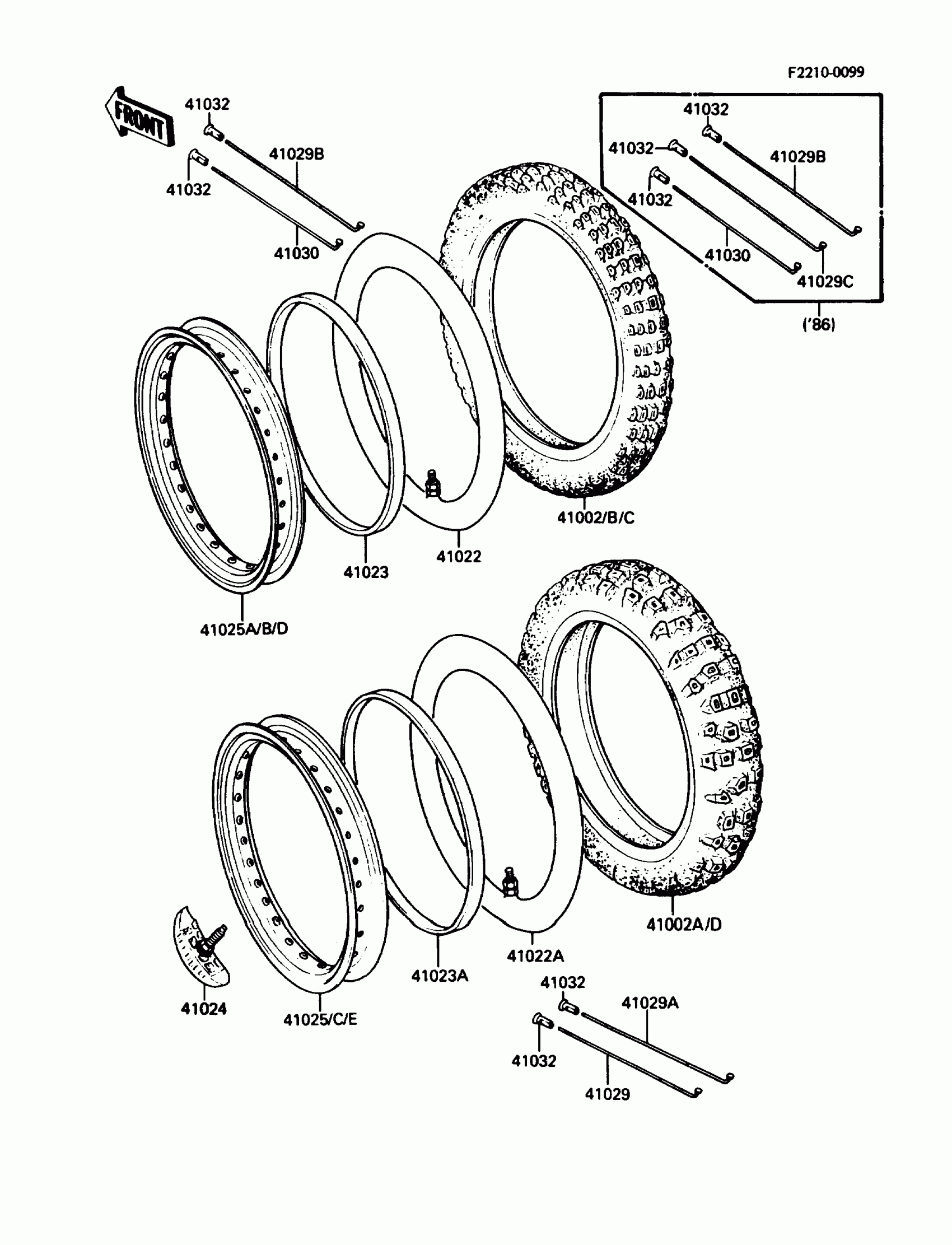 F2210-0099

FRONT

41032
41029B
41032
41030

41032
41032
41029B
41032
41030
41029C
('86)

41002/B/C
41022
41023
41025A/B/D

41002A/D
41022A
41023A
41024
41025/C/E

41032
41029A
41032
41029