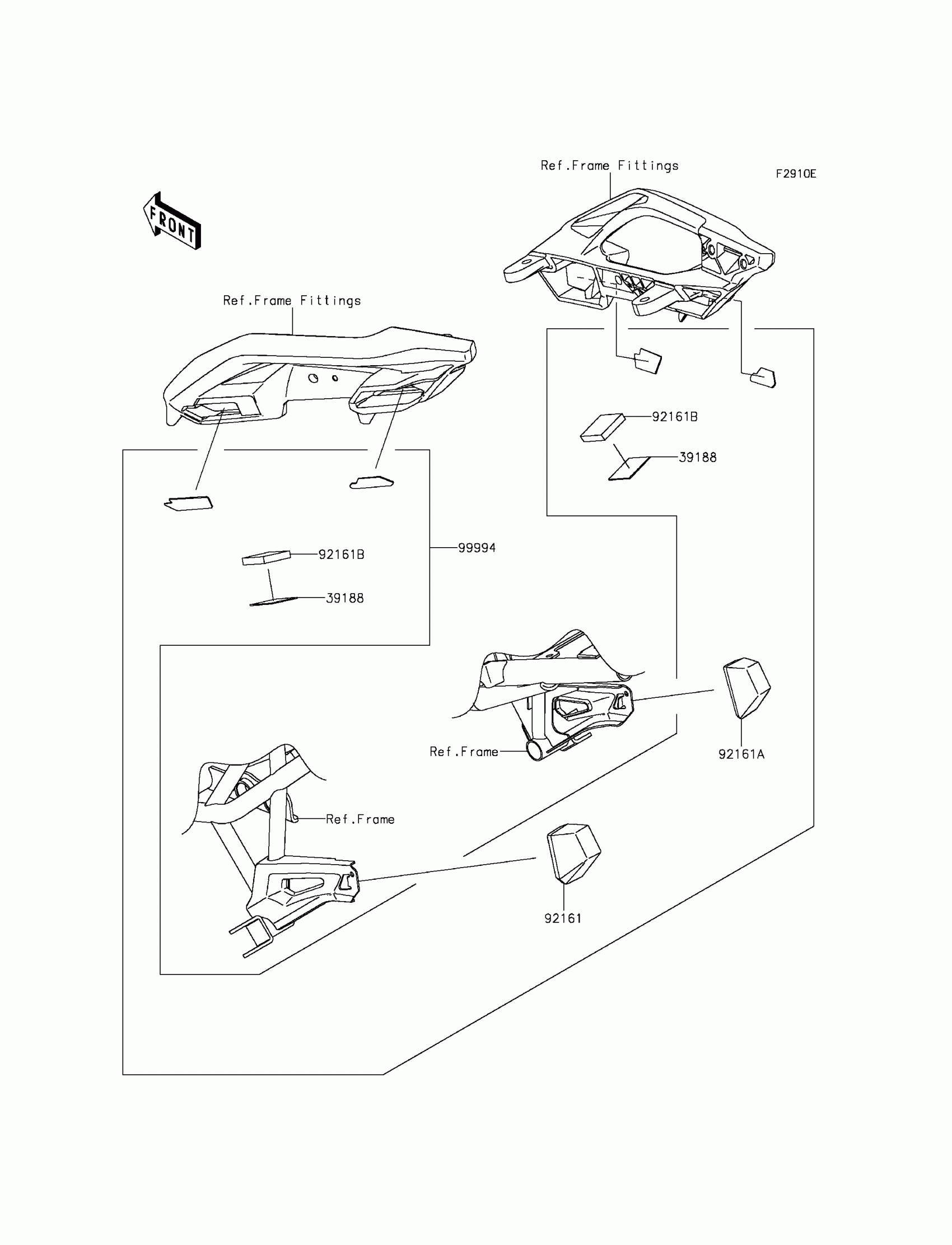 Ref.Frame Fittings

F2910E

FRONT

Ref.Frame Fittings

92161B

39188

92161B

99994

39188

Ref.Frame

92161A

Ref.Frame

92161