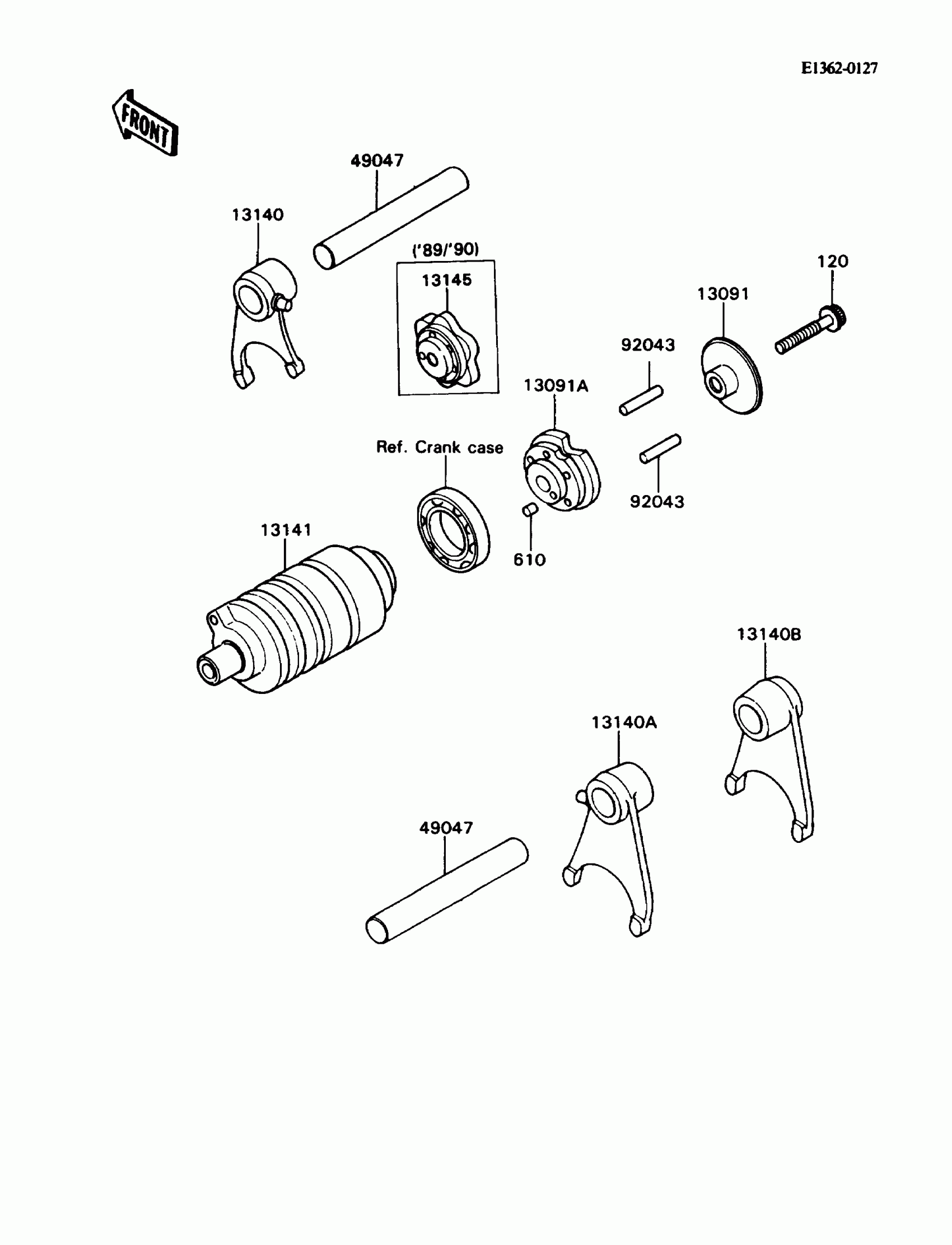 E1362-0127

FRONT

49047

13140

('89/'90)

13145

120

13091

92043

13091A

Ref. Crank case

92043

13141

610

13140B

13140A

49047