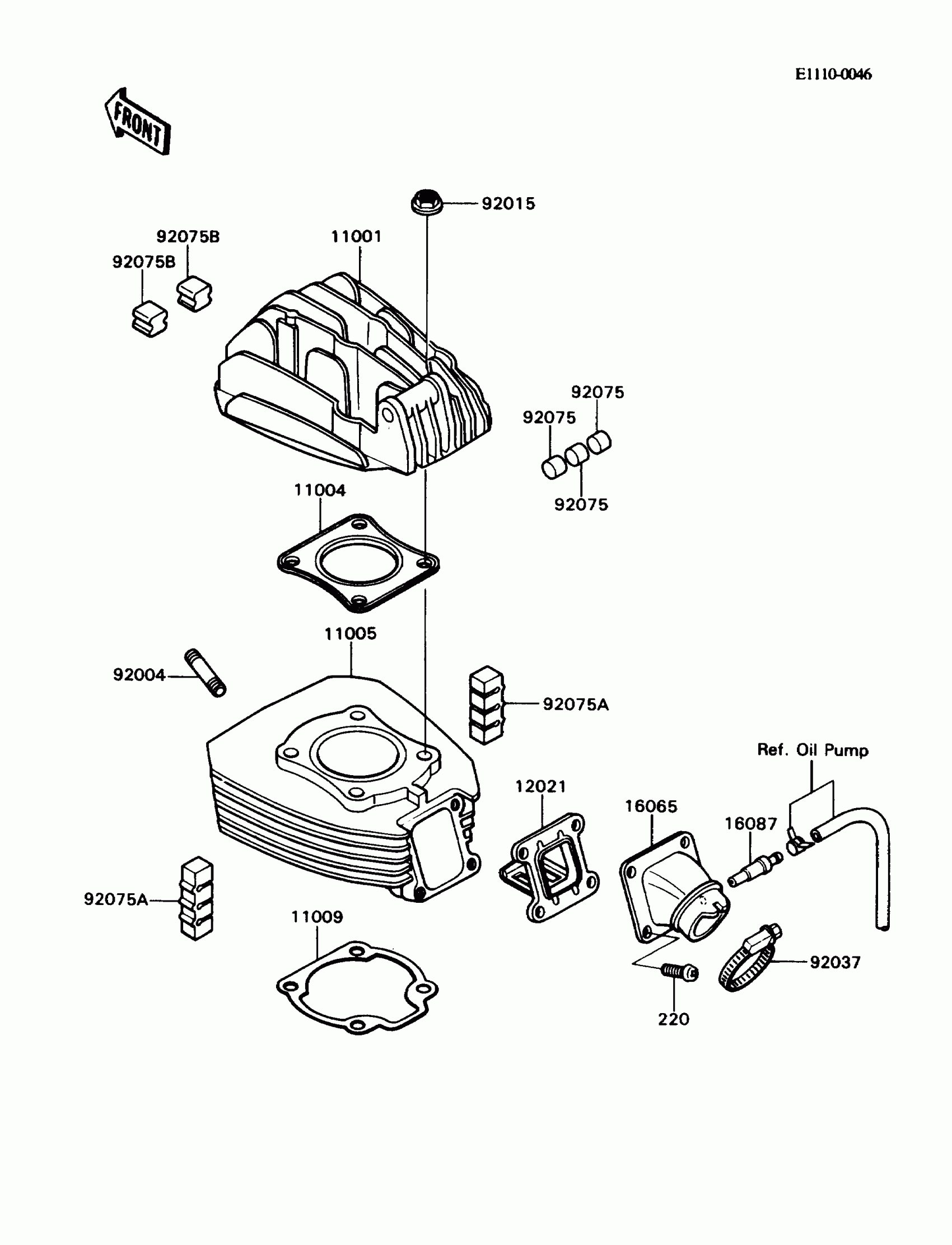 E1110-0046

FRONT

92015

92075B

11001

92075B

92075

92075

92075

11004

11005

92004

92075A

Ref. Oil Pump

12021

16065

16087

92075A

11009

92037

220