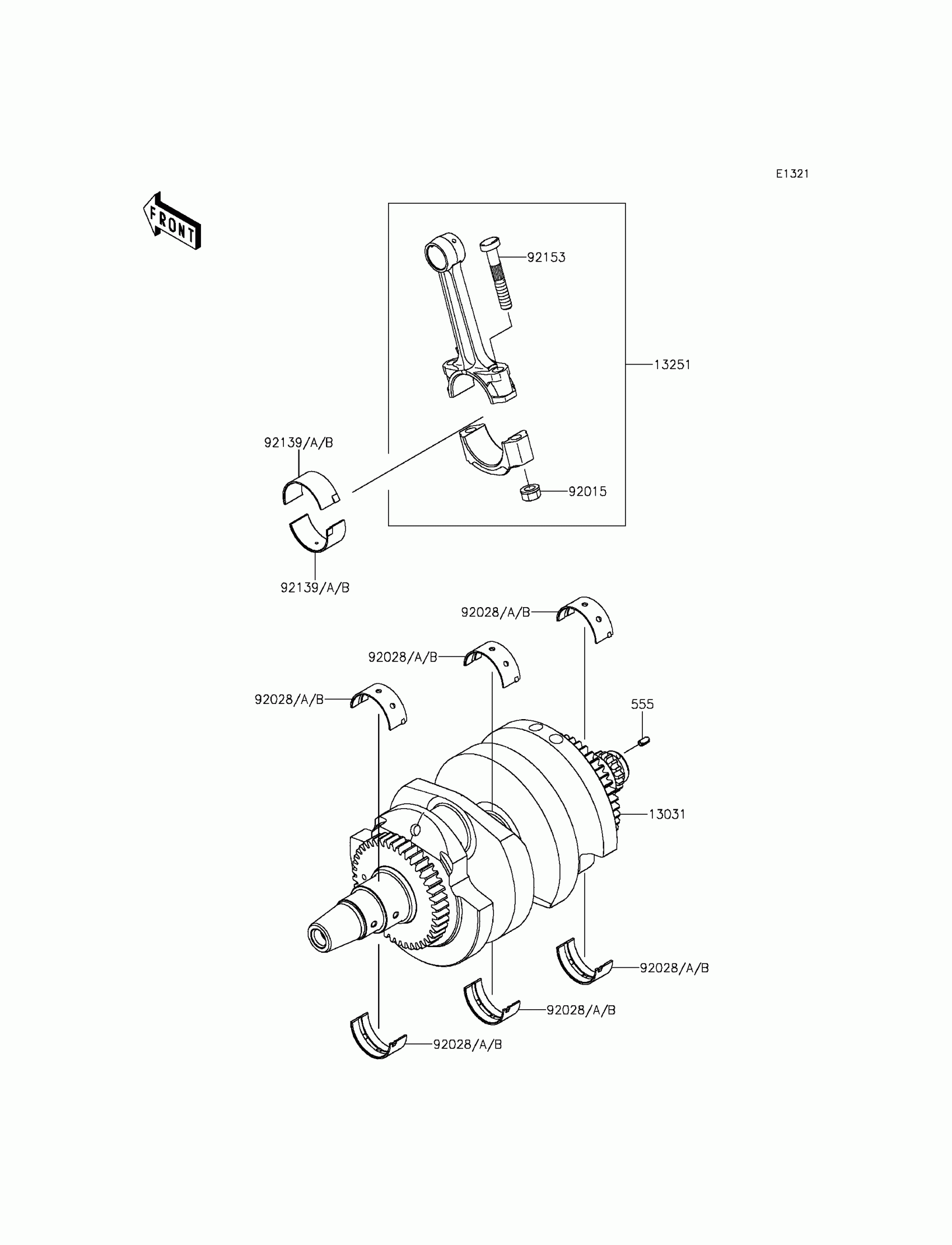 E1321

FRONT

92153

13251

92139/A/B

92015

92139/A/B

92028/A/B

92028/A/B

92028/A/B

555

13031

92028/A/B

92028/A/B

92028/A/B