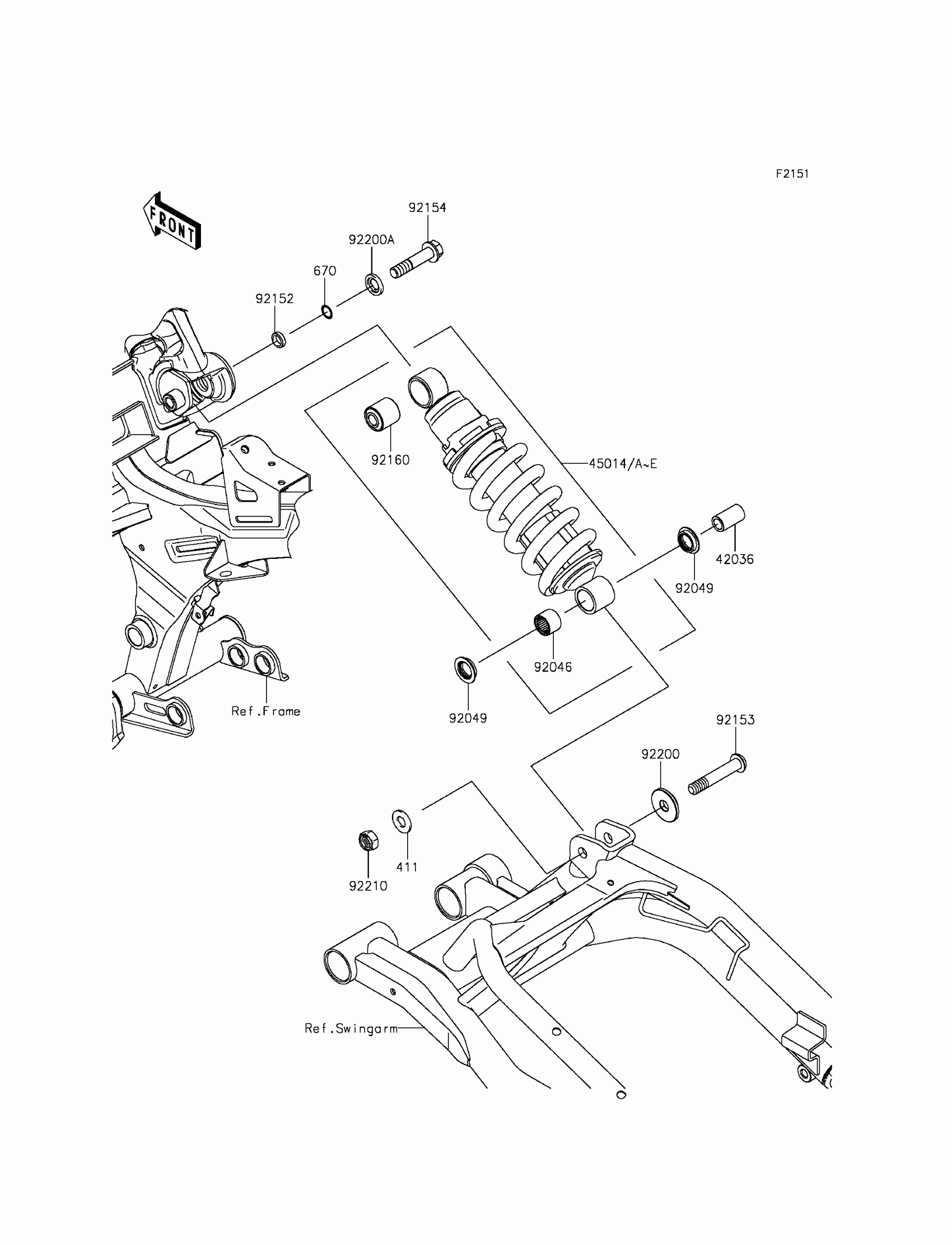 F2151

FRONT

92154

92200A

670

92152

92160

45014/A~E

42036

92049

92046

92049

Ref.Frame

92153

92200

411

92210

Ref.Swingarm