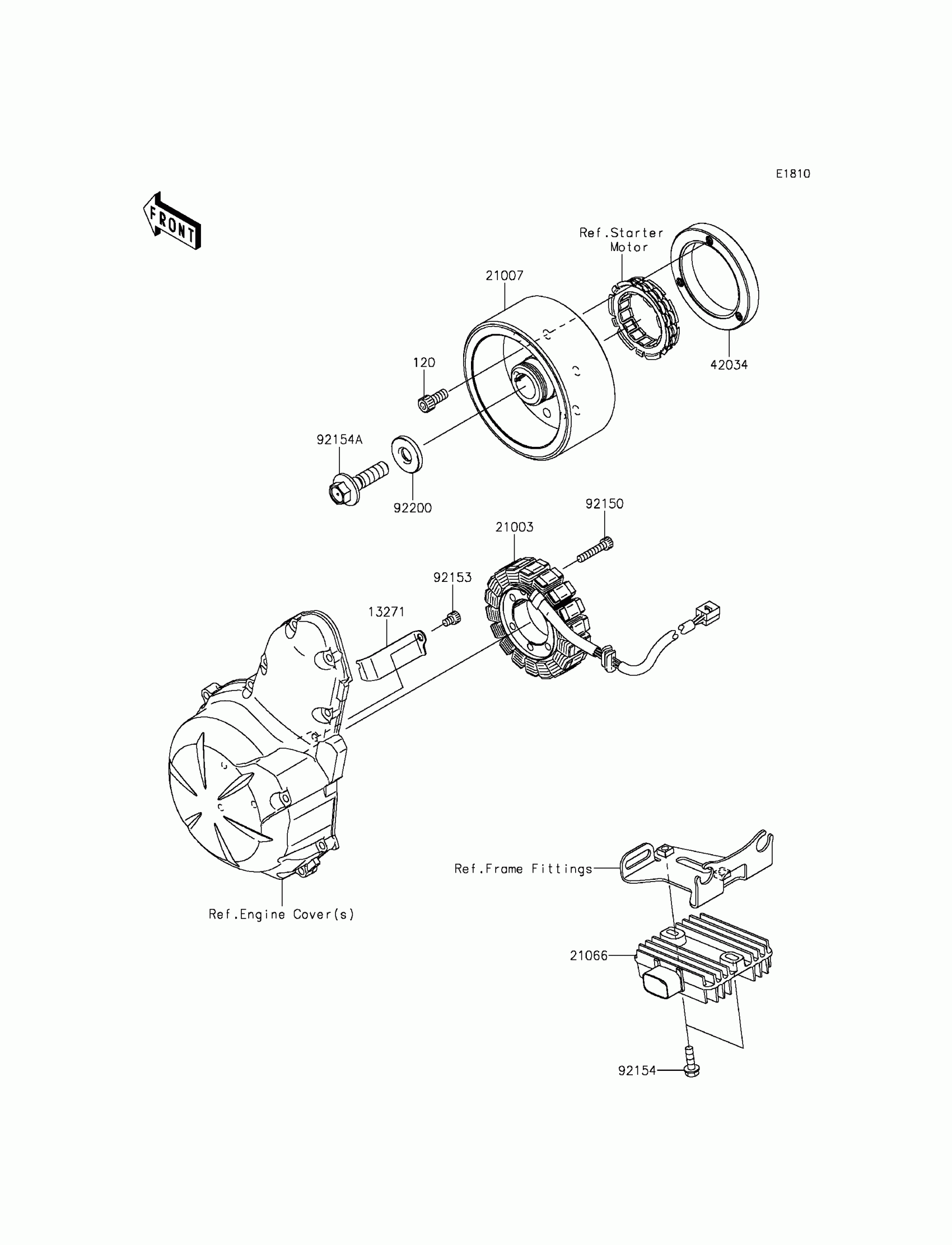 E1810

FRONT

Ref.Starter Motor

21007

42034

120

92154A

92200

92150

21003

92153

13271

Ref.Frame Fittings

Ref.Engine Cover(s)

21066

92154