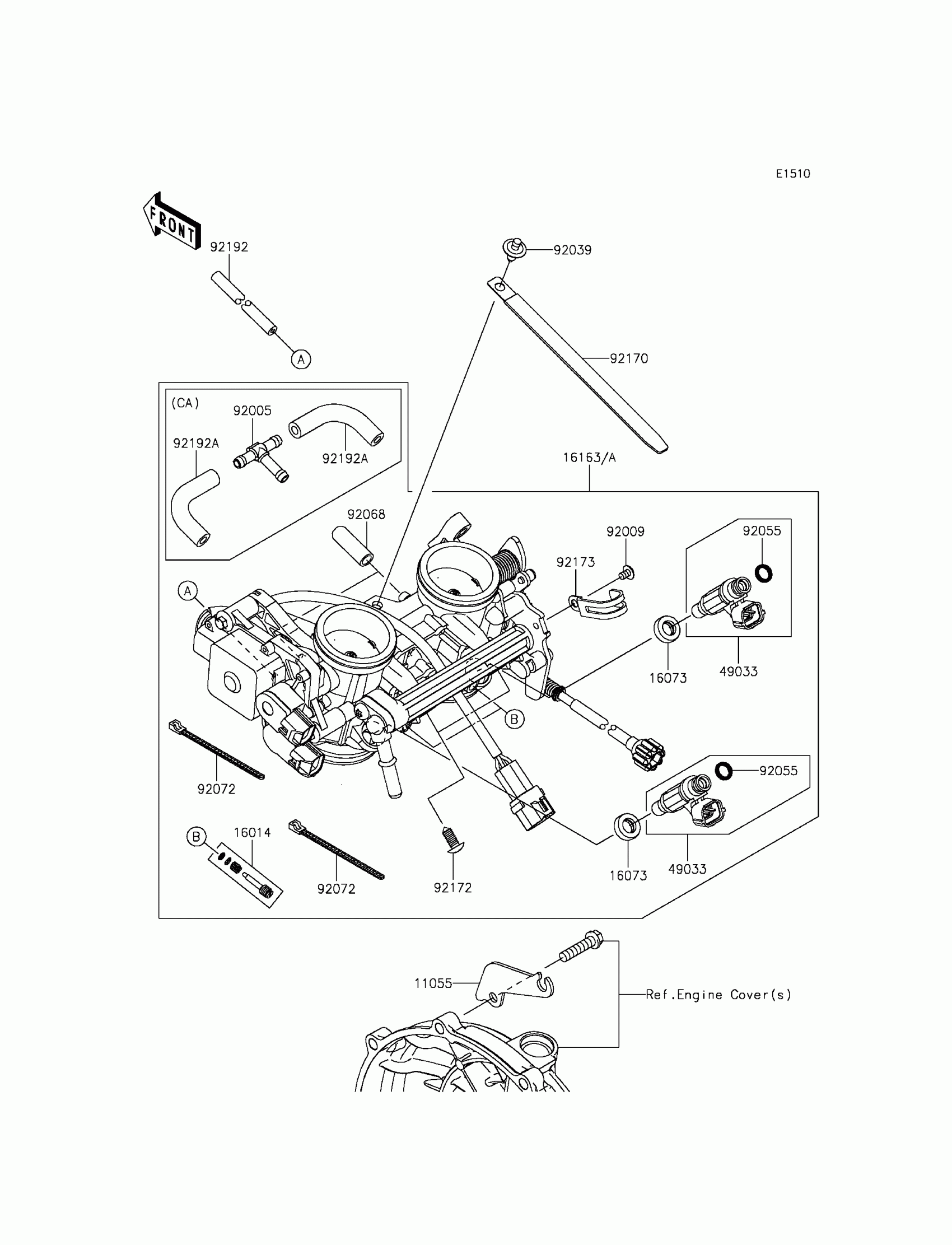 E1510

FRONT

92192

92039

A

92170

(CA)

92005

92192A

92192A

16163/A

92068

92009

92055

92173

A

16073

49033

B

92072

92055

B

16014

92072

92172

16073

49033

11055

Ref.Engine Cover(s)