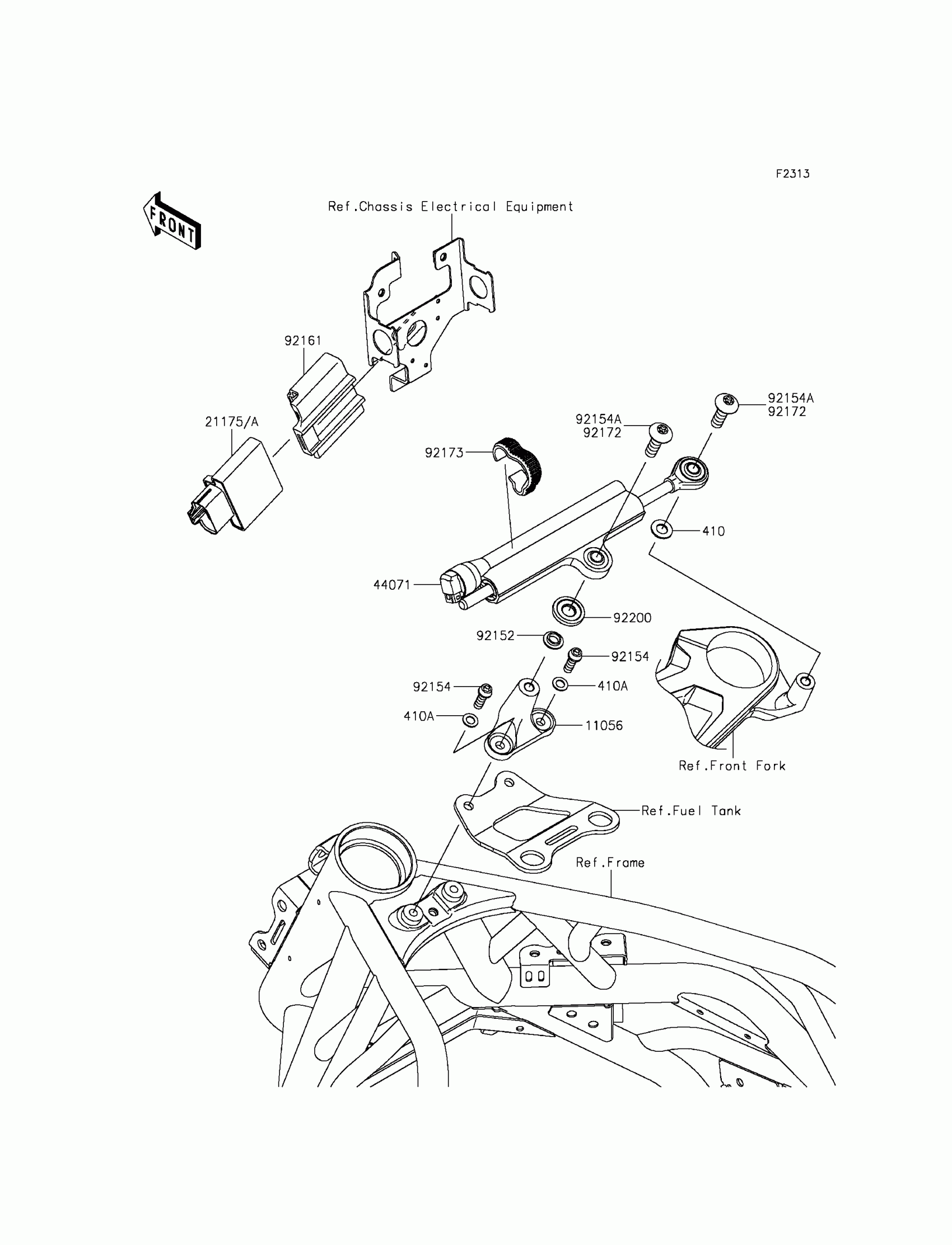 F2313

FRONT

Ref.Chassis Electrical Equipment

92161

21175/A

92154A
92172

92154A
92172

92173

410

44071

92200

92152

92154

92154

410A

410A

11056

Ref.Front Fork

Ref.Fuel Tank

Ref.Frame