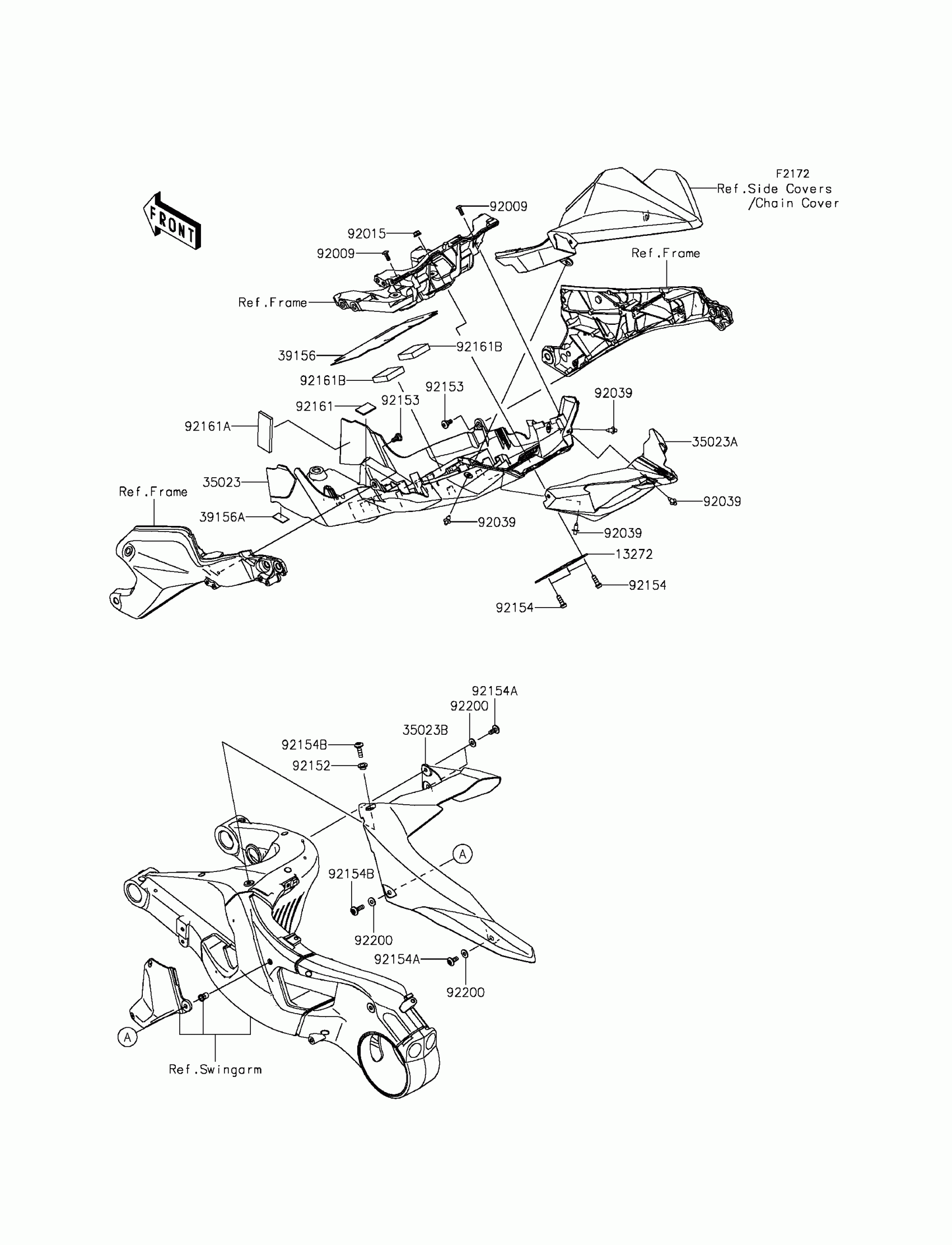 F2172
Ref.Side Covers
/Chain Cover

FRONT

92009
92015
92009
Ref.Frame
Ref.Frame
39156
92161B
92161B
92153
92161
92153
92039
92161A
35023A
35023
Ref.Frame
39156A
92039
92039
92039
13272
92154
92154

92154A
92200
35023B
92154B
92152
A
92154B
92200
92154A
92200
A
Ref.Swingarm