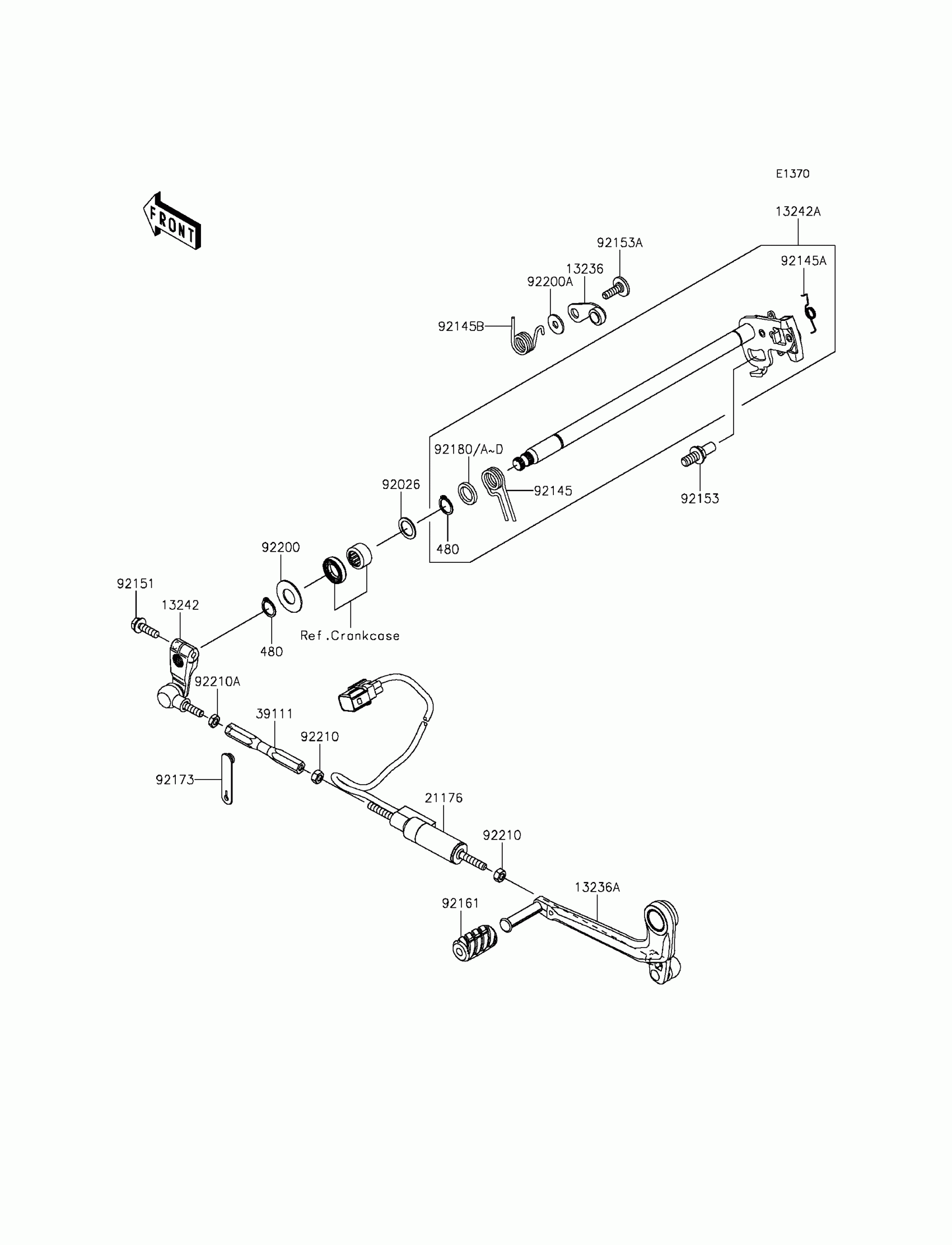 E1370

FRONT

13242A

92153A

92145A

13236

92200A

92145B

92180/A~D

92026

92145

92153

480

92200

92151

13242

Ref.Crankcase

480

92210A

39111

92210

92173

21176

92210

13236A

92161