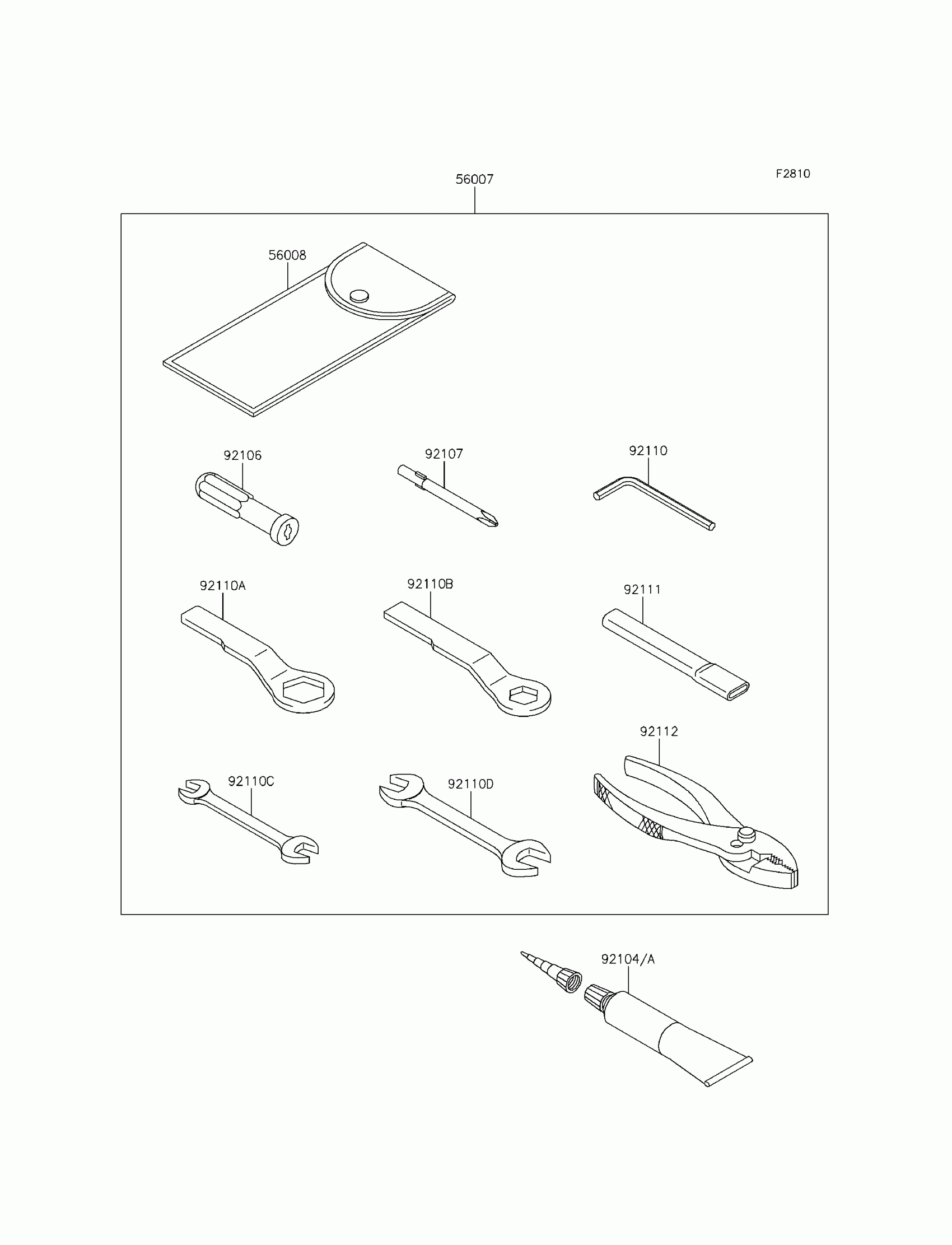 56007

F2810

56008

92106

92107

92110

92110A

92110B

92111

92112

92110C

92110D

92104/A