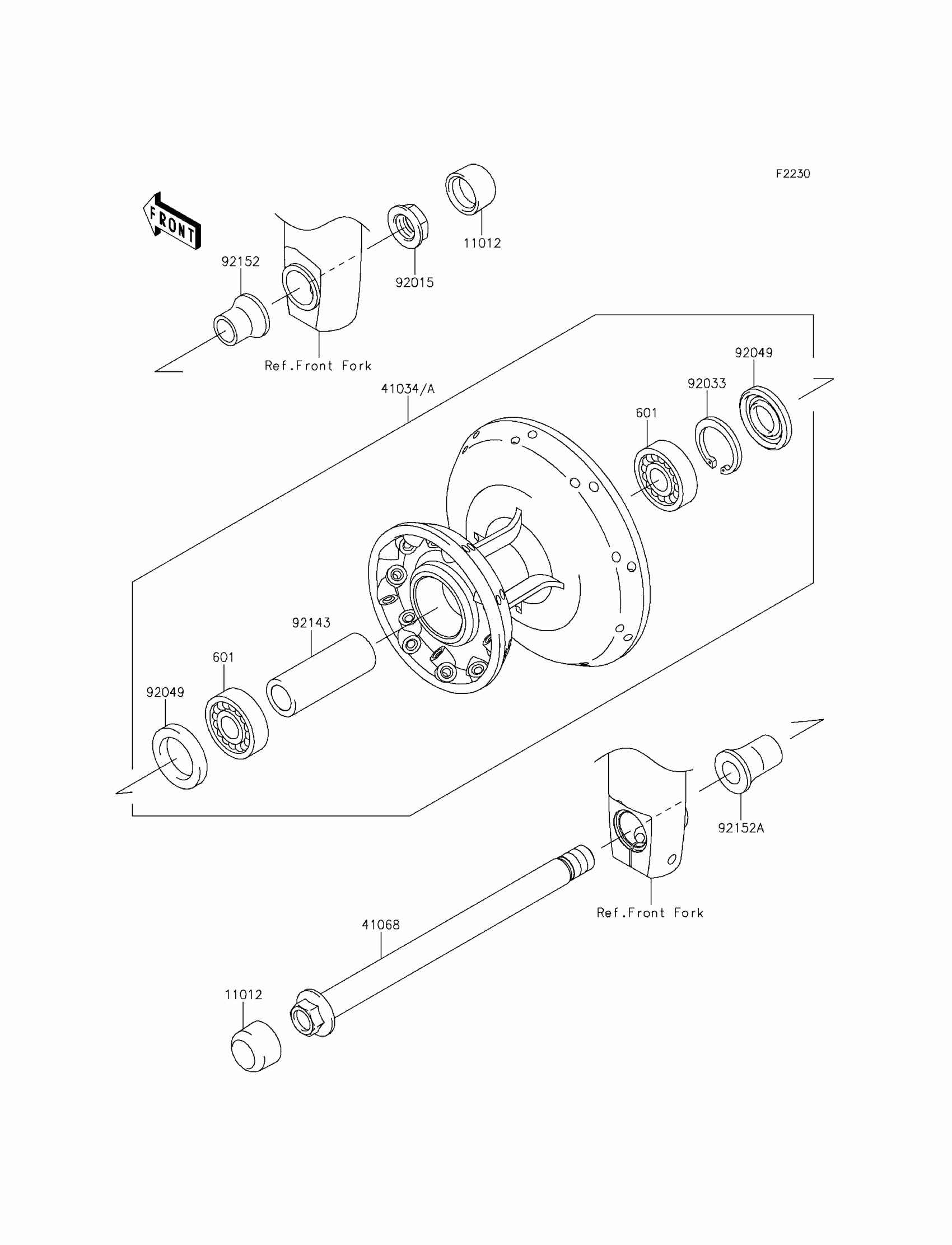 F2230

FRONT

11012

92152

92015

Ref.Front Fork

41034/A

92049

92033

601

92143

601

92049

92152A

Ref.Front Fork

41068

11012