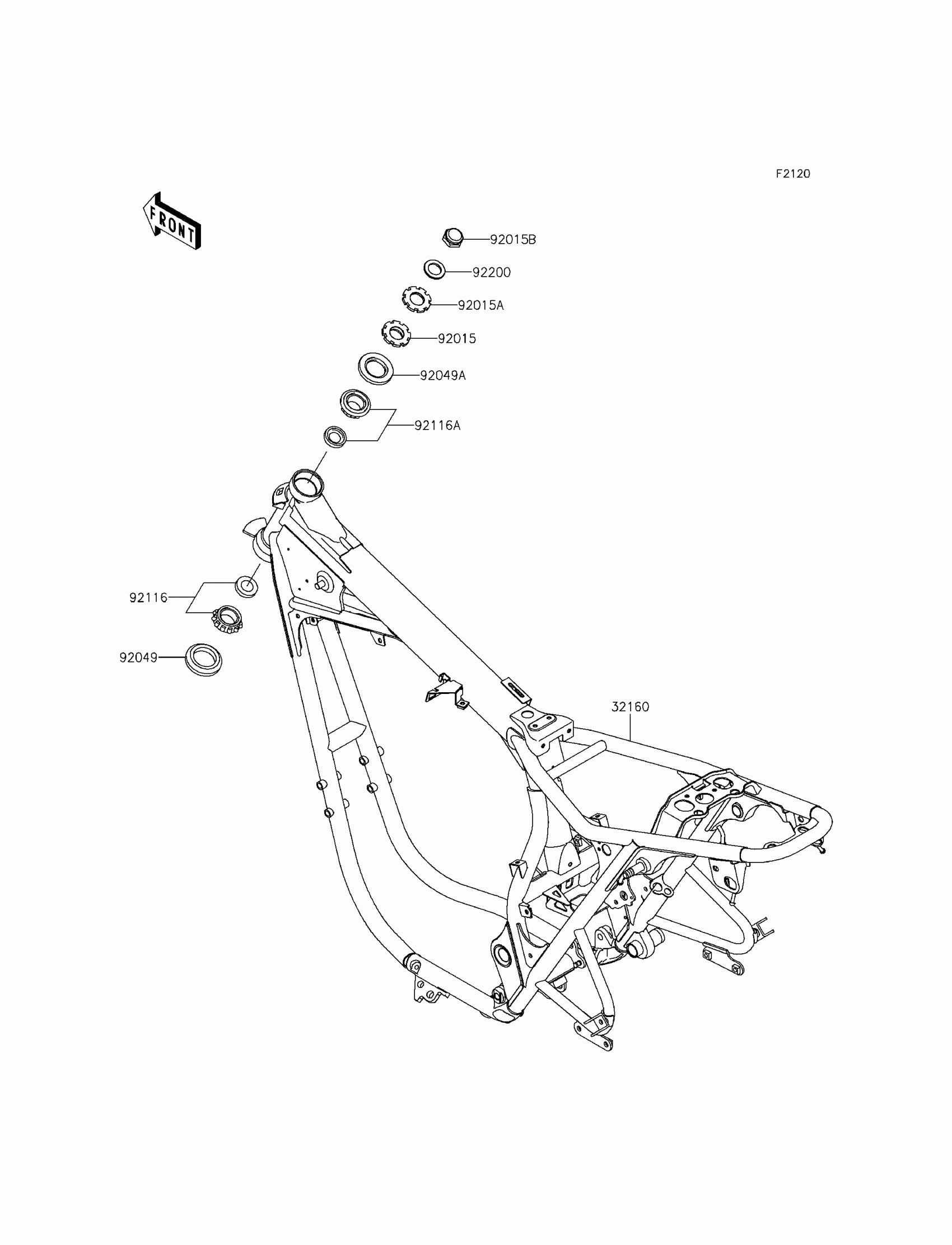 F2120

FRONT

92015B
92200
92015A
92015
92049A
92116A
92116
92049
32160