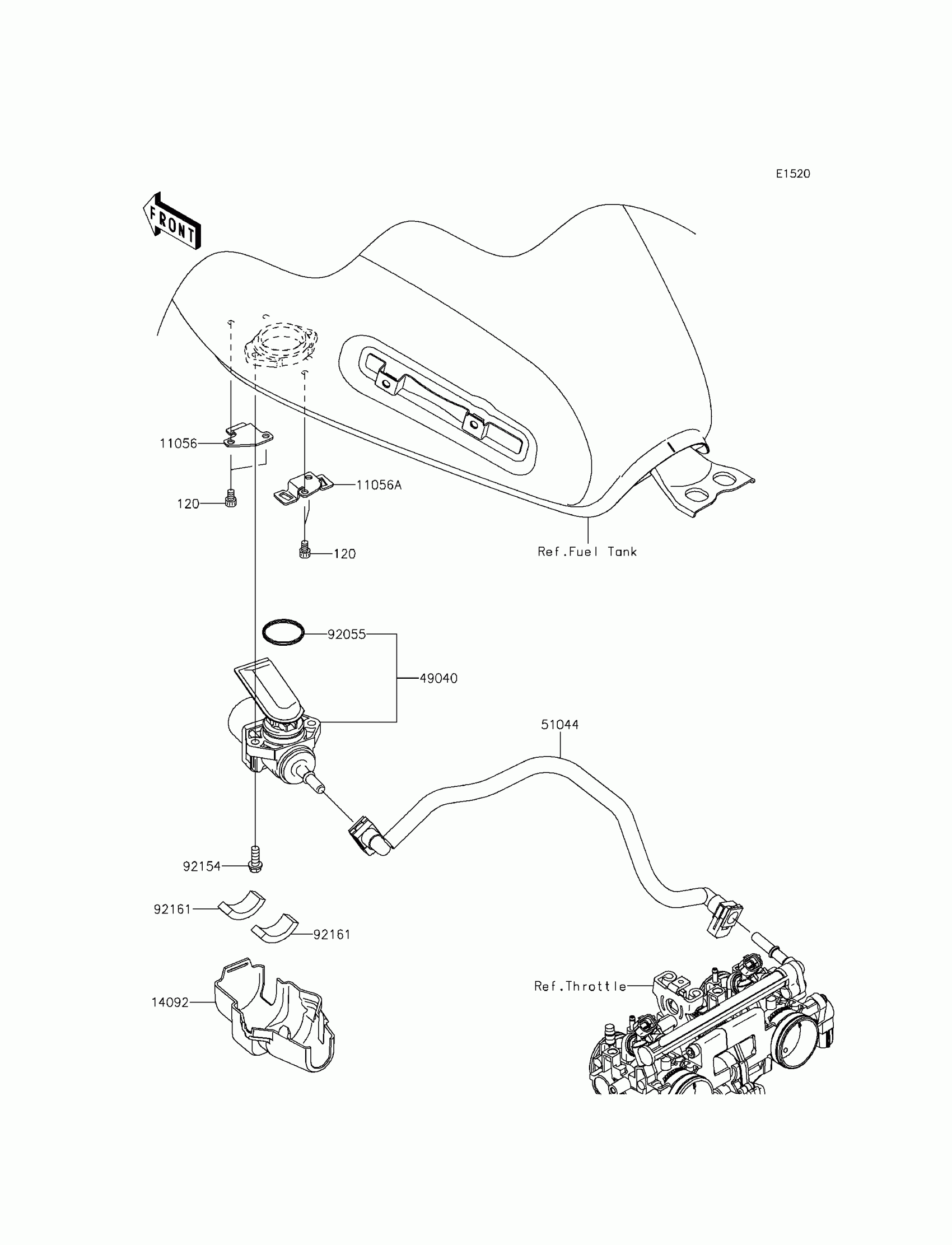 E1520

FRONT

11056

120

11056A

120

Ref.Fuel Tank

92055

49040

51044

92154

92161

92161

14092

Ref.Throttle