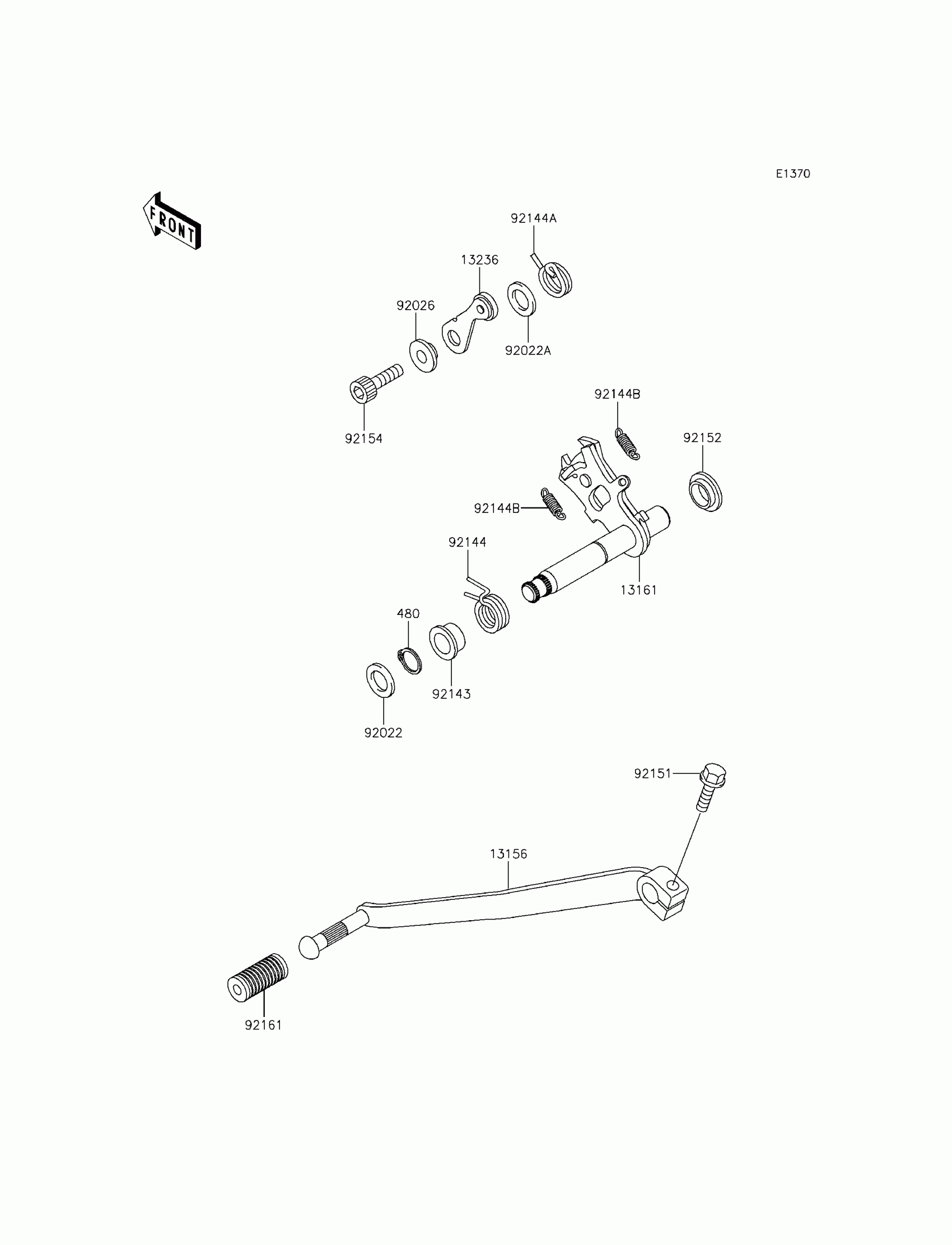 E1370

FRONT

92144A

13236

92026

92022A

92154

92144B

92152

92144B

92144

13161

480

92143

92022

92151

13156

92161