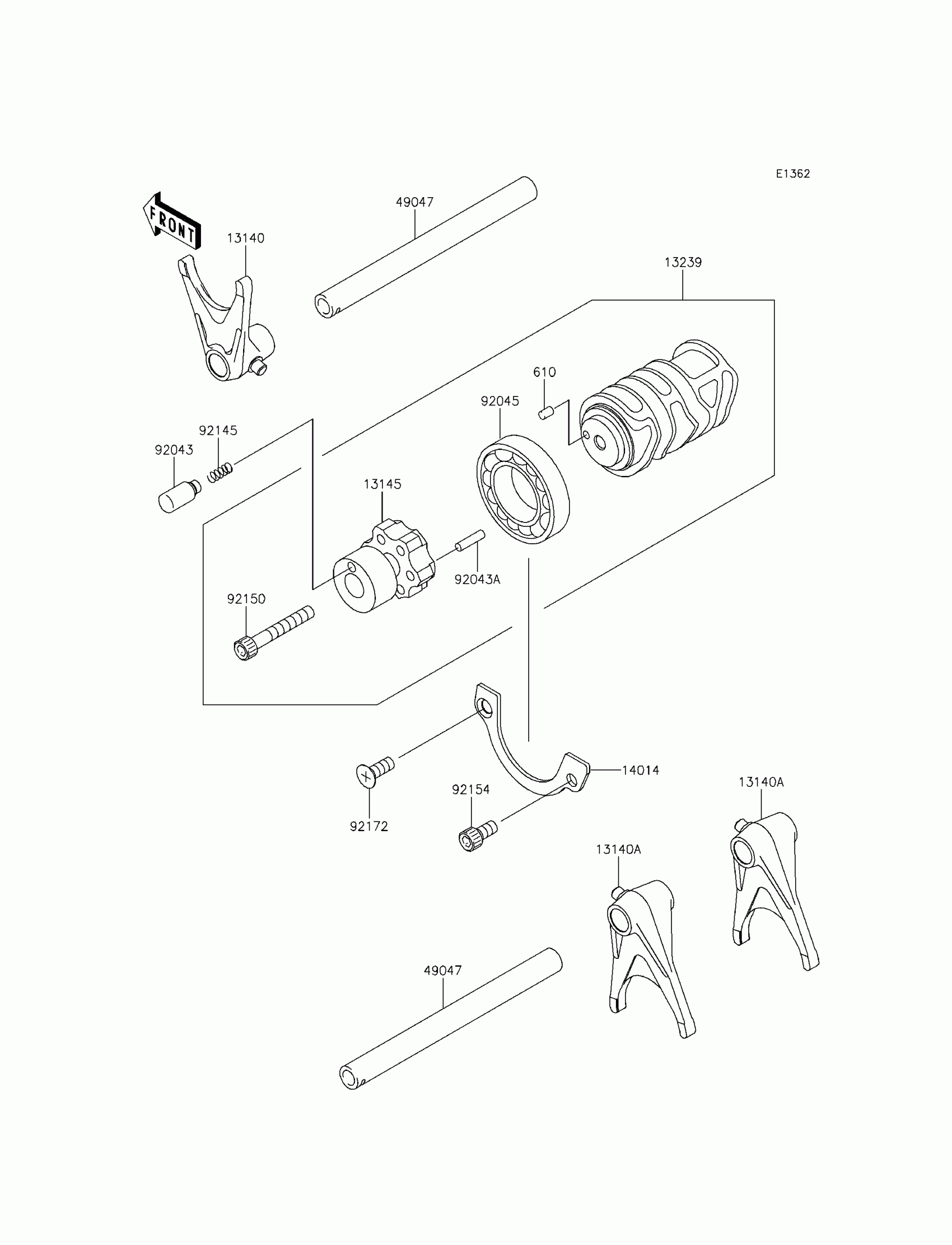 E1362

FRONT

49047

13140

13239

610

92045

92145

92043

13145

92043A

92150

14014

92154

92172

13140A

13140A

49047