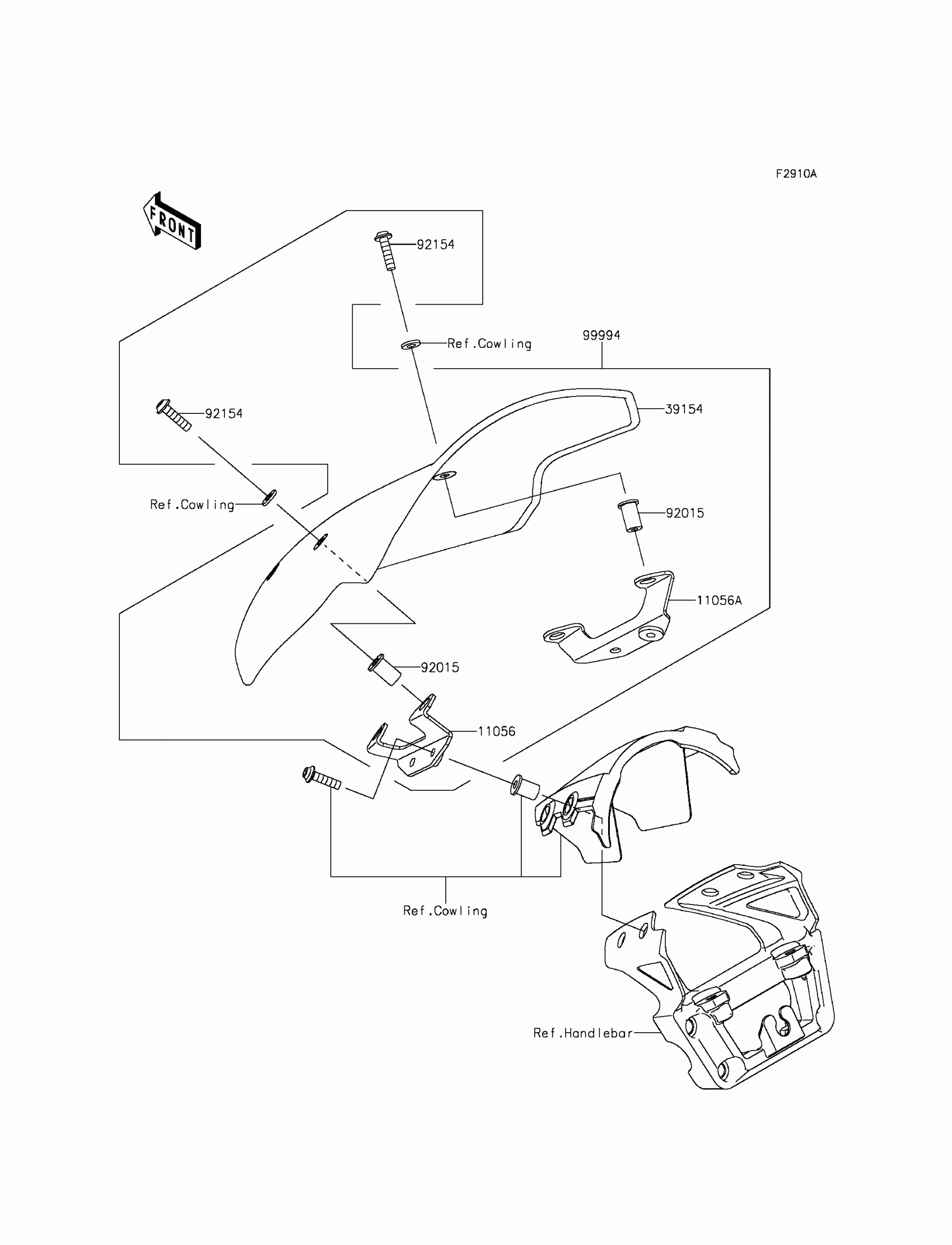 F2910A

FRONT

92154

Ref.Cowling

99994

92154

39154

Ref.Cowling

92015

11056A

92015

11056

Ref.Cowling

Ref.Handlebar