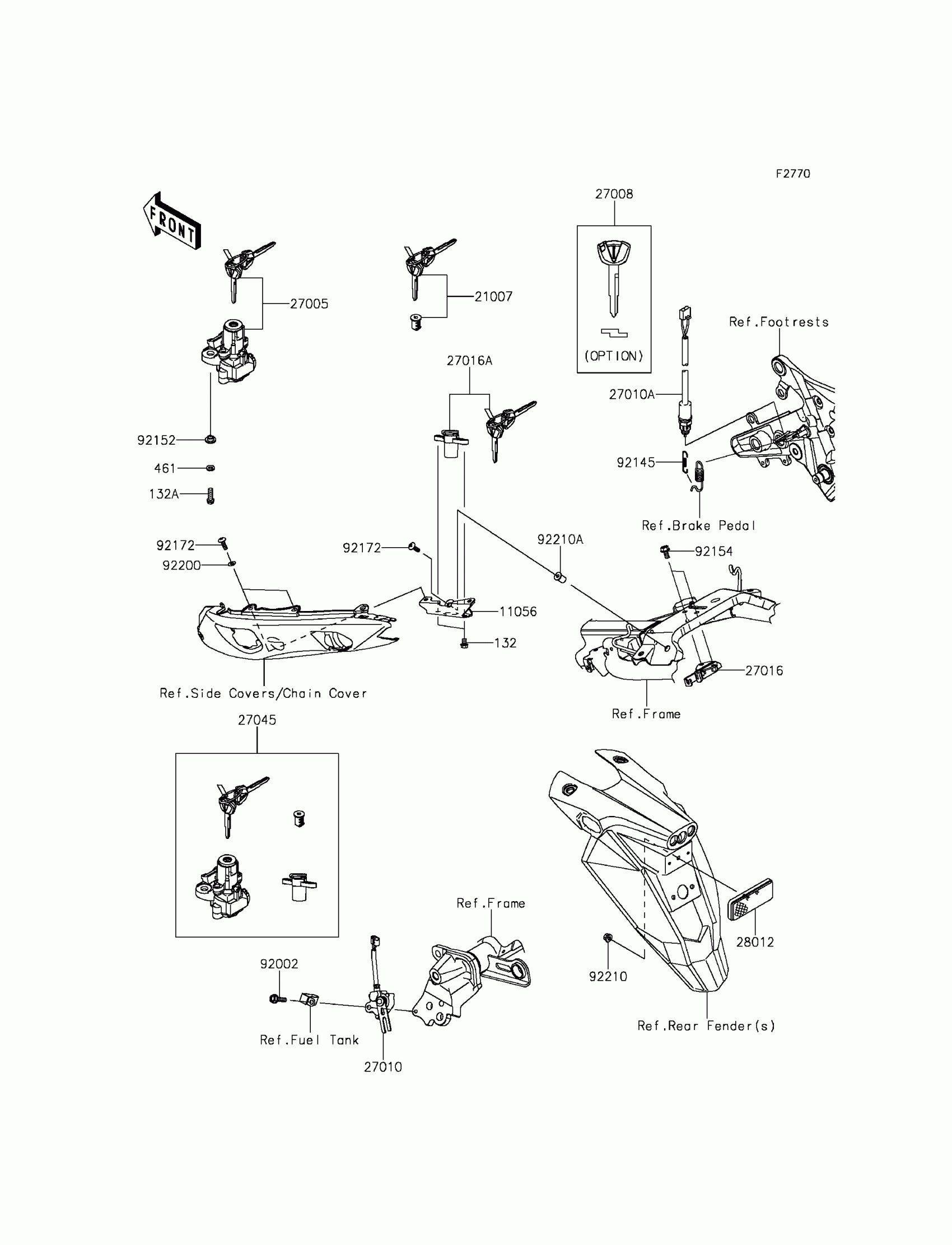 F2770

FRONT

27008

(OPTION)

27005

21007

Ref.Footrests

27016A

27010A

92152

461

132A

92145

Ref.Brake Pedal

92172

92200

92172

92210A

92154

11056

132

27016

Ref.Side Covers/Chain Cover

Ref.Frame

27045

Ref.Frame

28012

92002

92210

Ref.Fuel Tank

Ref.Rear Fender(s)

27010