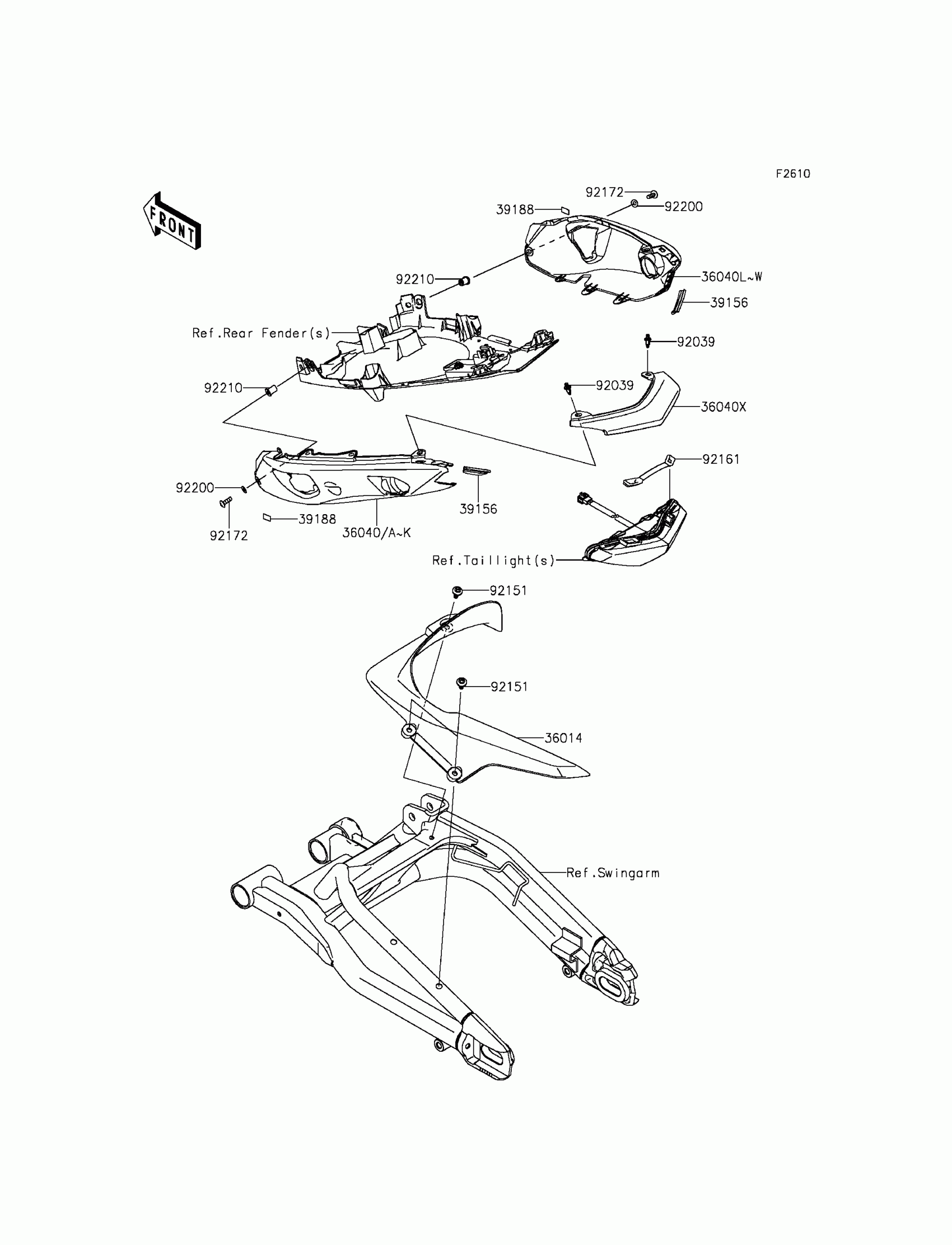 F2610

FRONT

92172

39188

92200

92210

36040L~W

39156

Ref.Rear Fender(s)

92039

92210

92039

36040X

92161

92200

39156

92172

39188

36040/A~K

Ref.Taillight(s)

92151

92151

36014

Ref.Swingarm