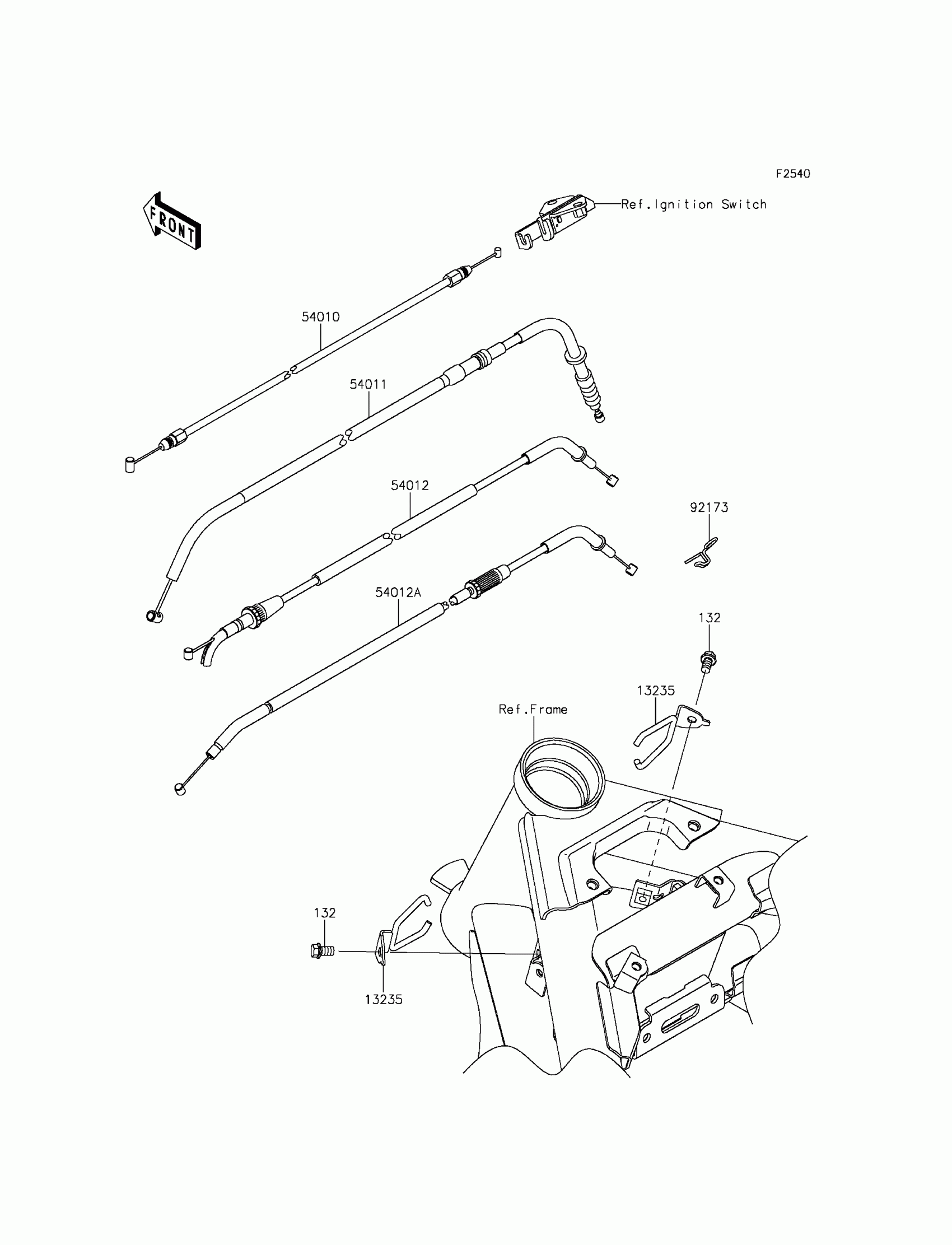 F2540

FRONT

Ref.Ignition Switch

54010

54011

54012

92173

54012A

132

13235

Ref.Frame

132

13235