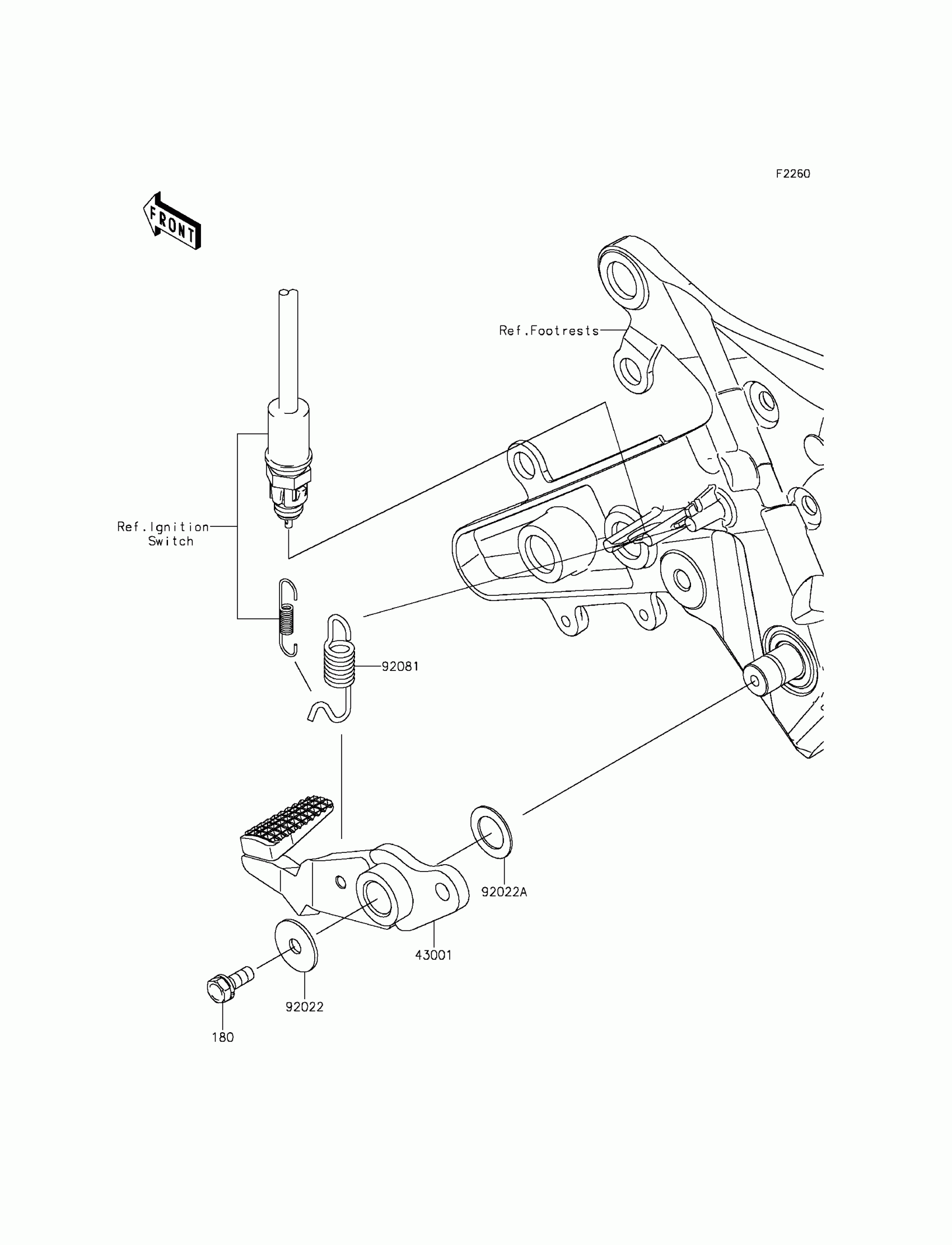 F2260

FRONT

Ref.Footrests

Ref.Ignition Switch

92081

92022A

43001

92022

180