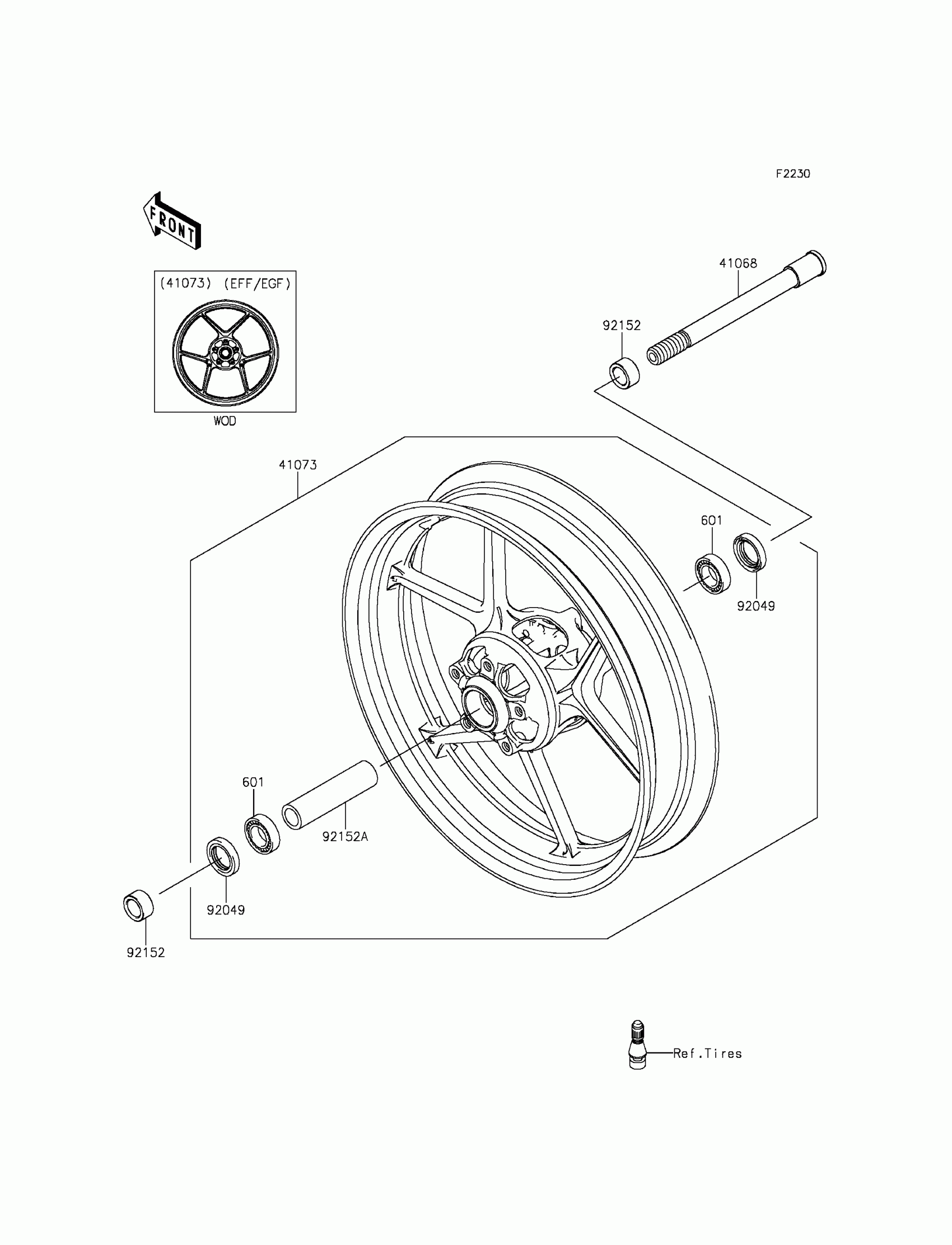 F2230

FRONT

(41073) (EFF/EGF)

WOD

41068

92152

41073

601

92049

601

92152A

92049

92152

Ref.Tires