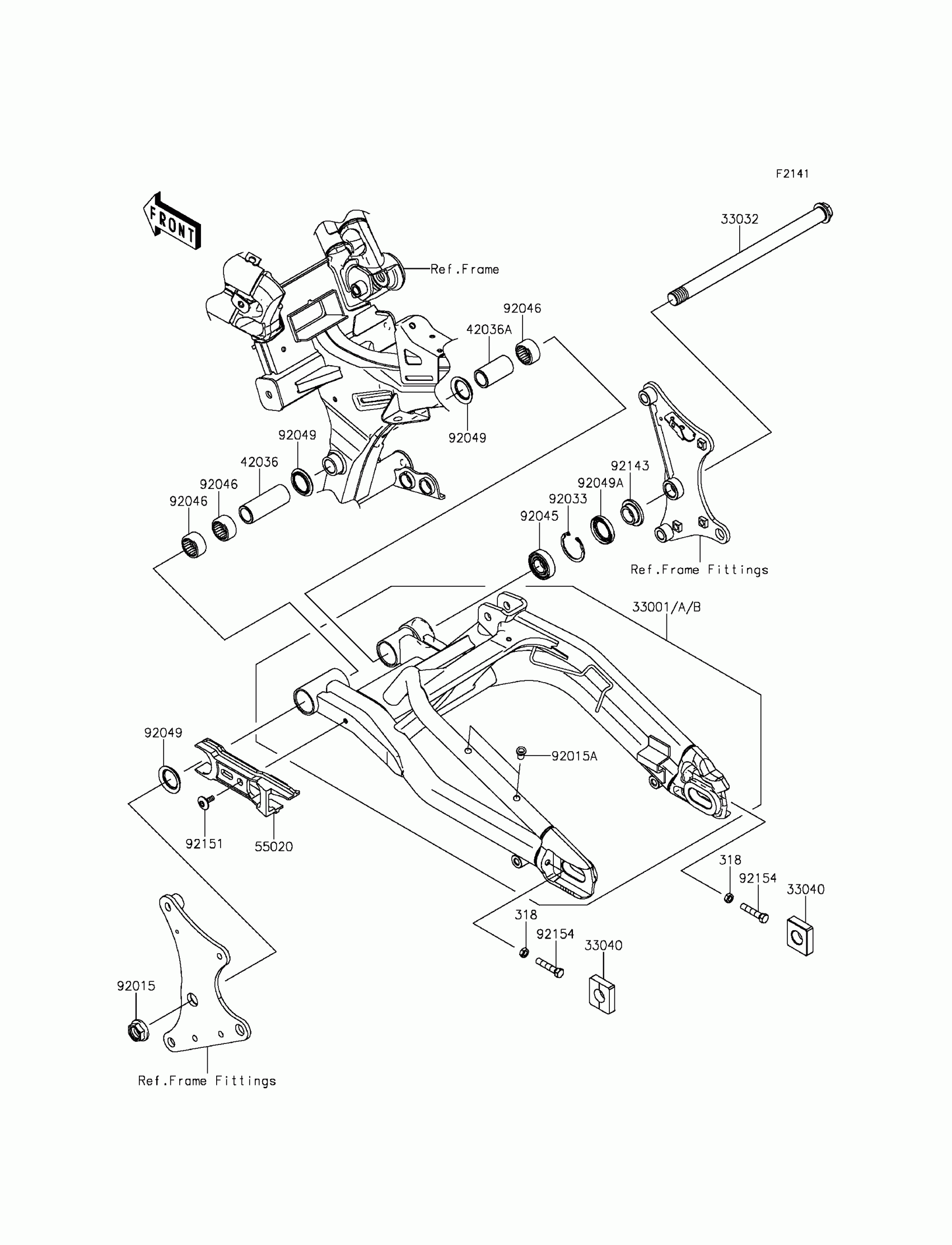 F2141

FRONT

33032

Ref.Frame

92046

42036A

92049

92049

42036

92046

92046

92143

92049A

92033

92045

Ref.Frame Fittings

33001/A/B

92049

92015A

92151

55020

318

92154

33040

318

92154

33040

92015

Ref.Frame Fittings