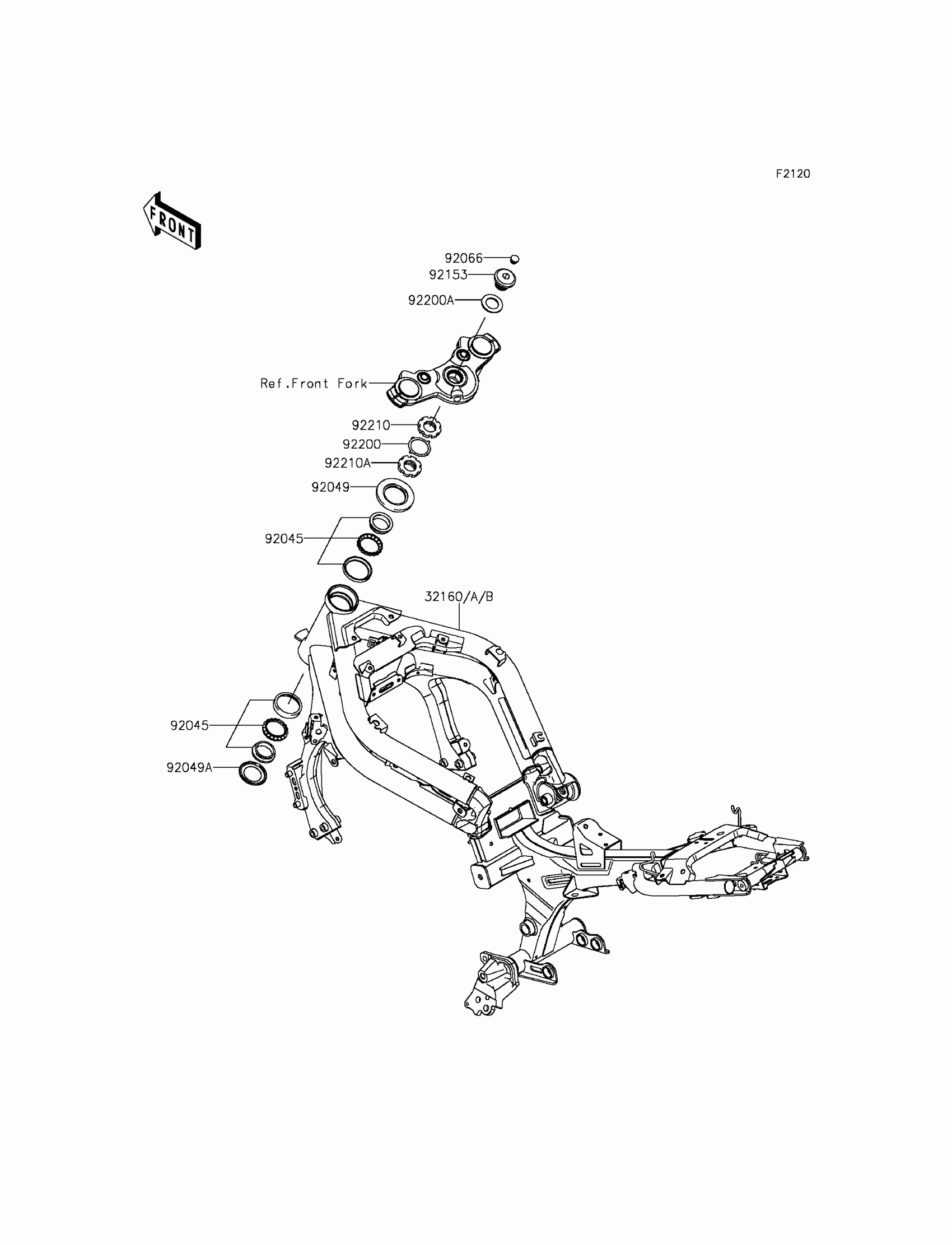 F2120

FRONT

92066

92153

92200A

Ref.Front Fork

92210

92200

92210A

92049

92045

32160/A/B

92045

92049A