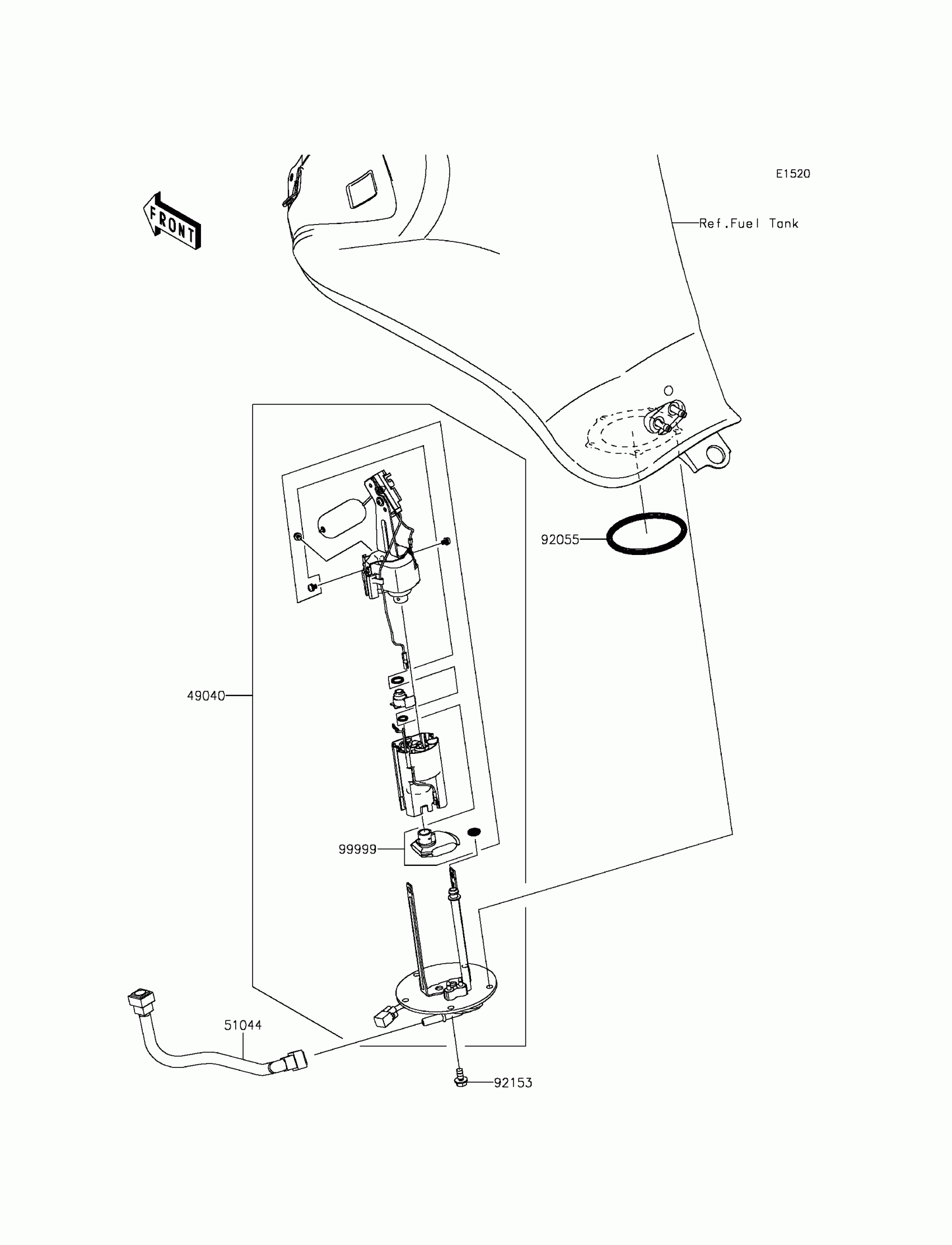 E1520

FRONT

Ref.Fuel Tank

92055

49040

99999

51044

92153