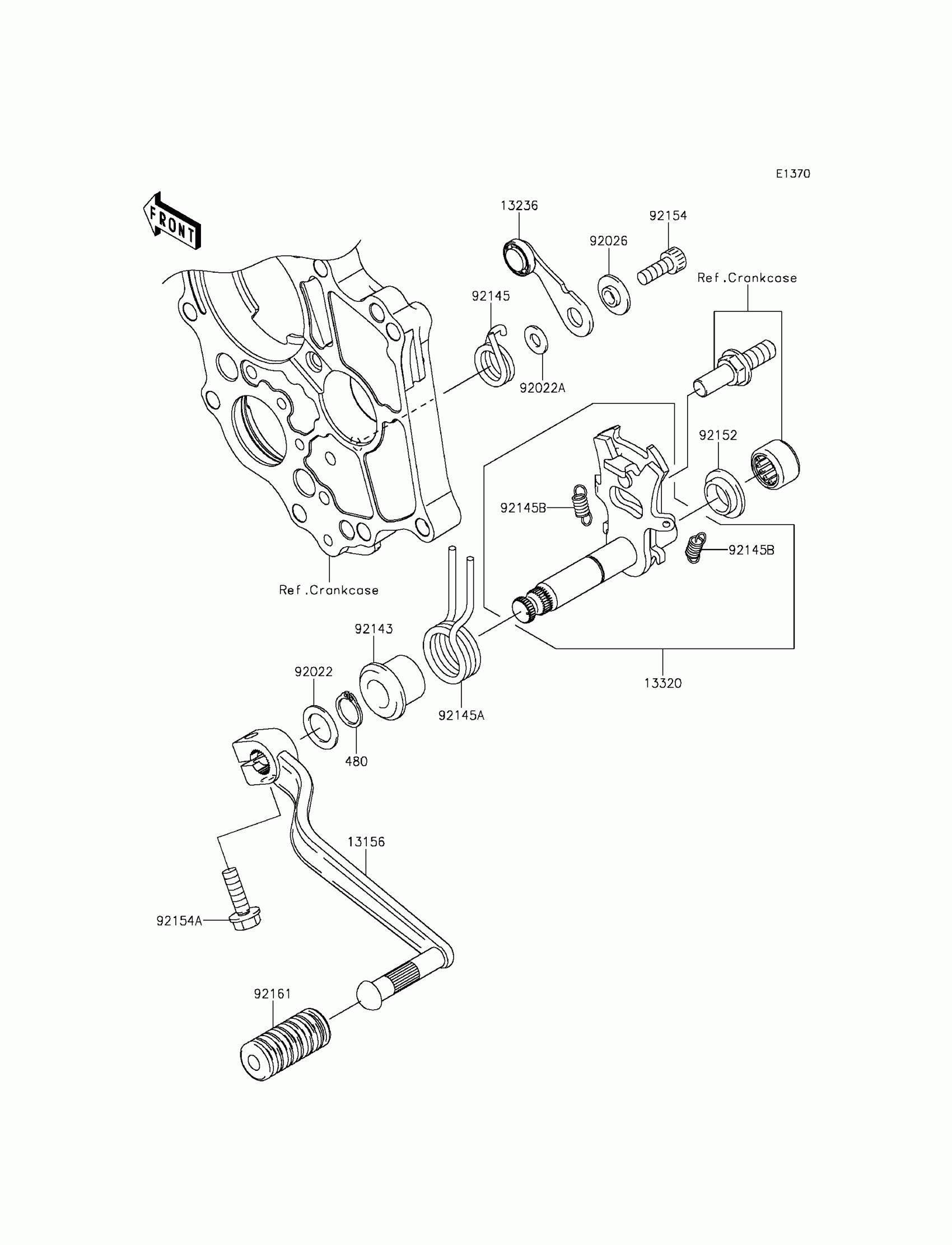 E1370

FRONT

13236

92154

92026

Ref.Crankcase

92145

92022A

92152

92145B

92145B

Ref.Crankcase

92143

92022

92145A

13320

480

13156

92154A

92161