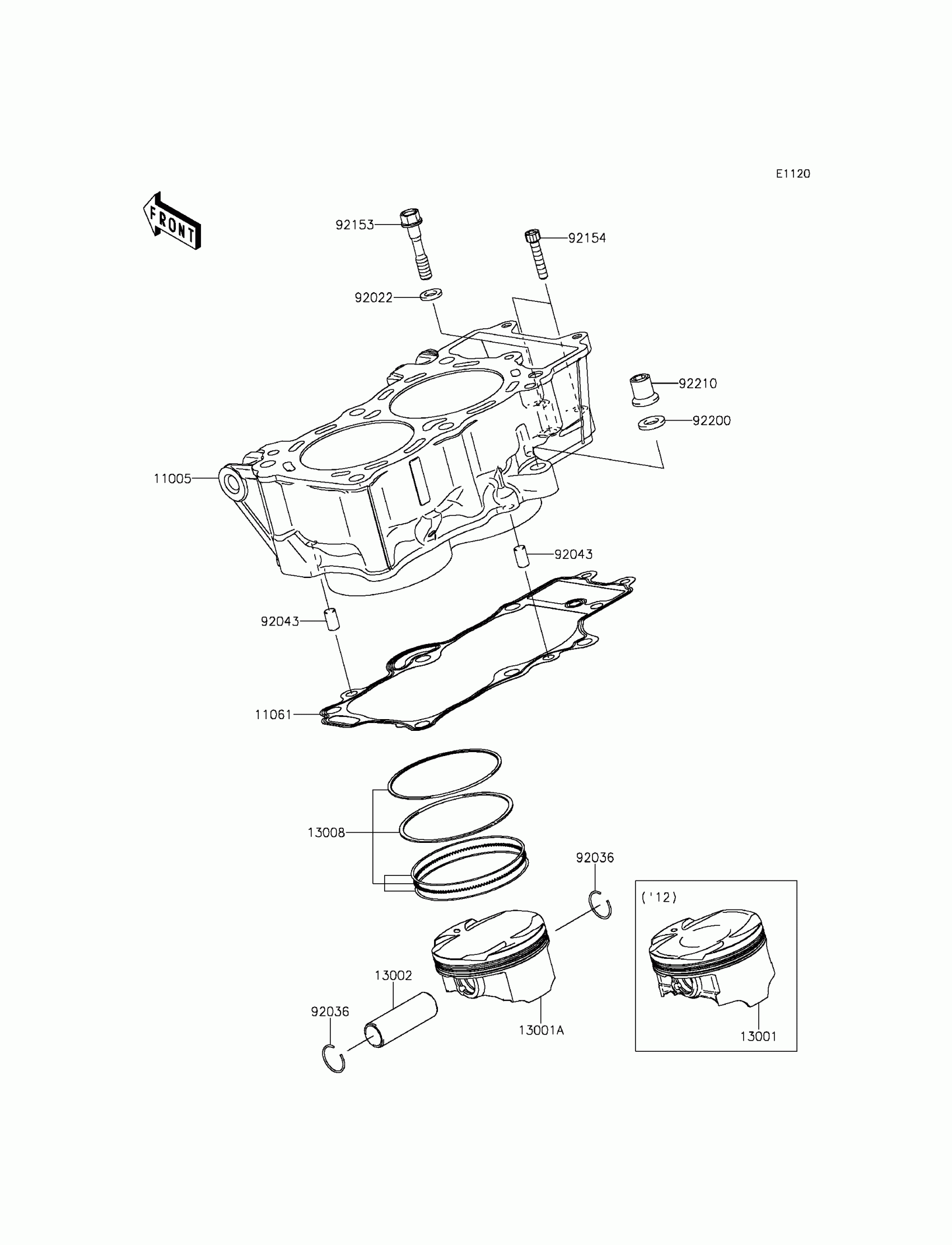 E1120

FRONT

92153

92154

92022

92210

92200

11005

92043

92043

11061

13008

92036

('12)

13002

92036

13001A

13001