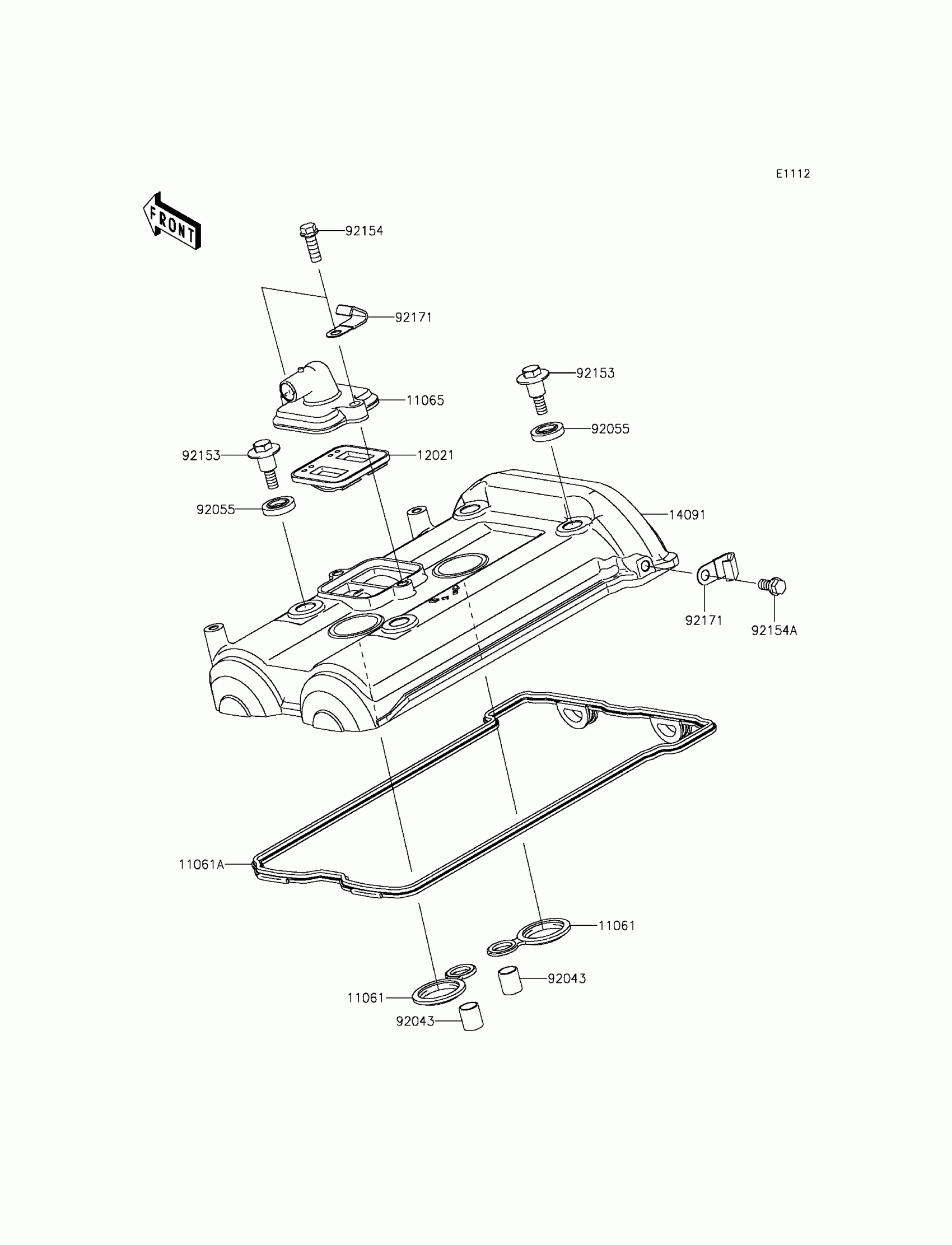 E1112

FRONT

92154

92171

92153

11065

92055

92153

12021

92055

14091

92171

92154A

11061A

11061

92043

11061

92043