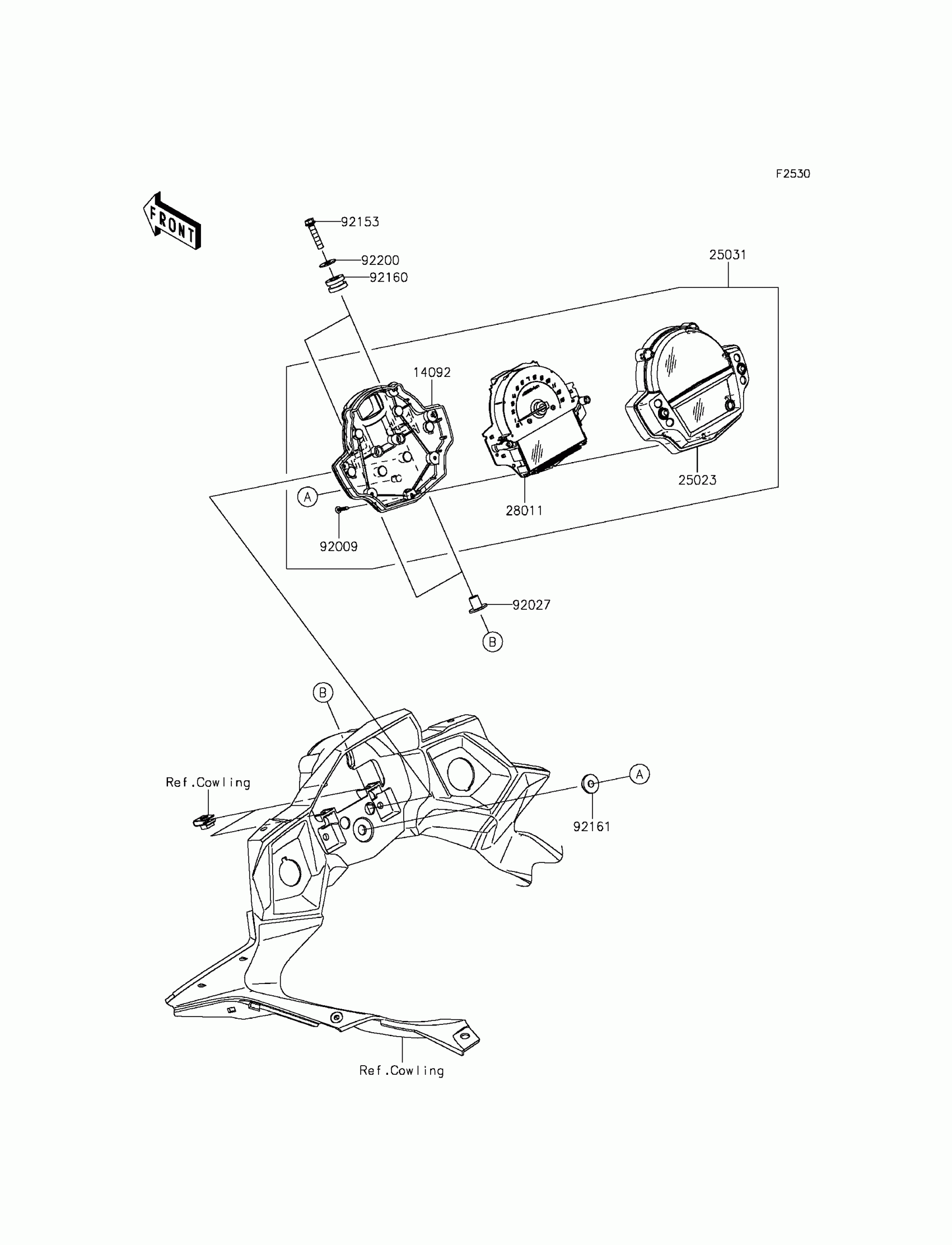 F2530

FRONT

92153

92200

92160

25031

14092

A

92009

28011

25023

92027

B

B

Ref.Cowling

A

92161

Ref.Cowling