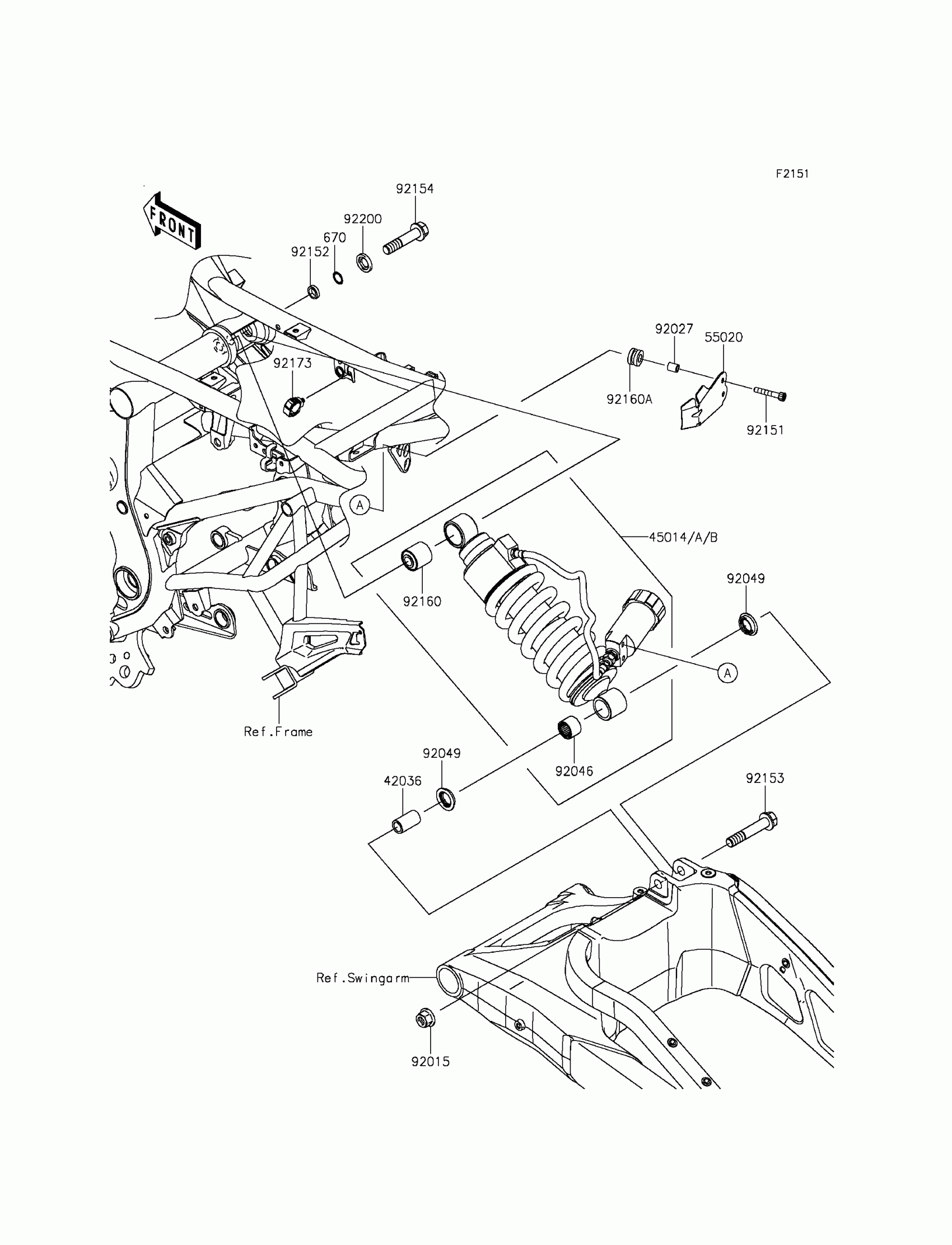 F2151

FRONT

92154
92200
670
92152
92173
92027
55020
92160A
92151
A
45014/A/B
92160
92049
A
Ref.Frame
92049
92046
42036
92153
Ref.Swingarm
92015