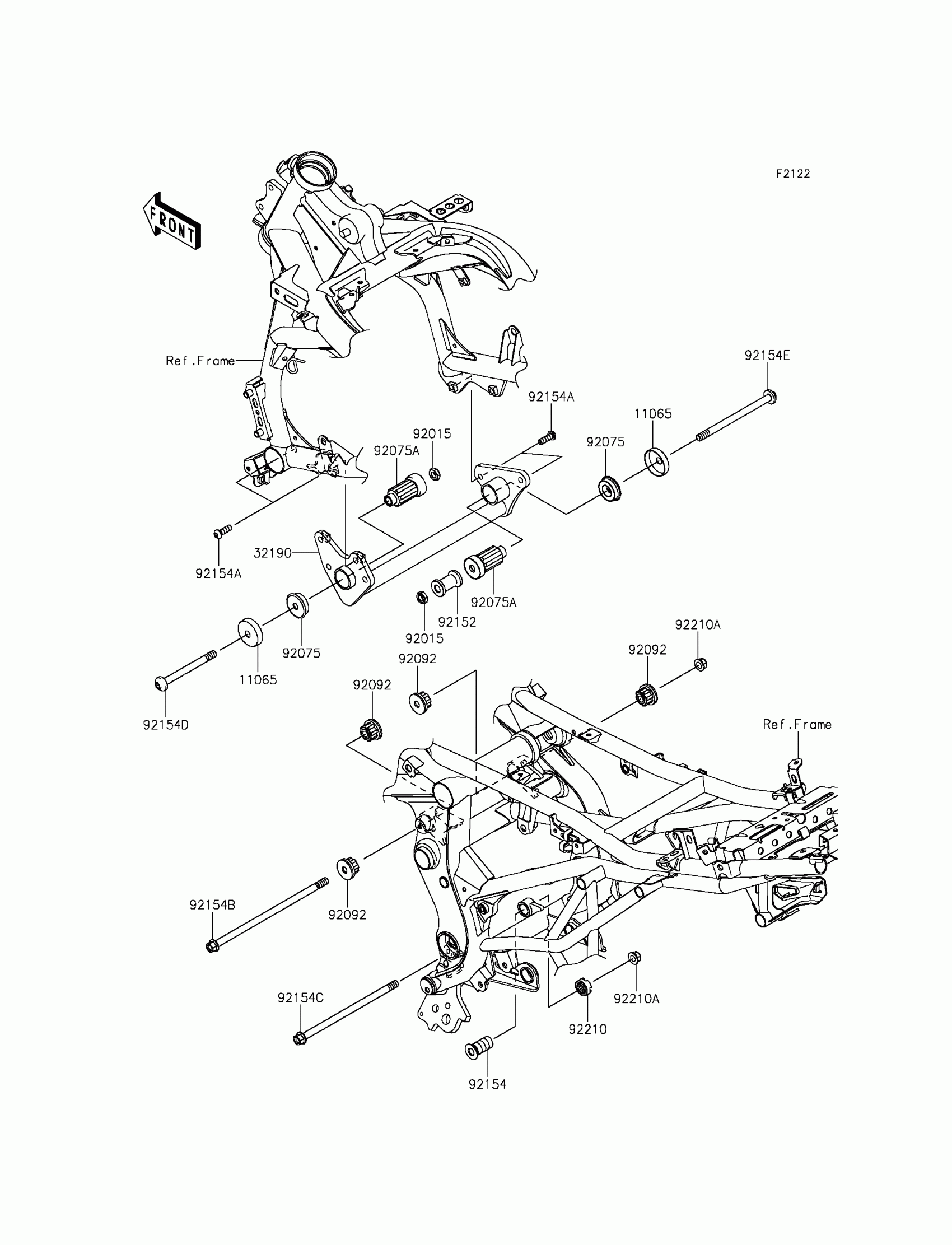 F2122

FRONT

Ref.Frame

92154E

92154A

11065

92015

92075

92075A

92154A

32190

92075A

92152

92015

92075

11065

92154D

92210A

92092

92092

92092

Ref.Frame

92154B

92092

92154C

92210A

92210

92154