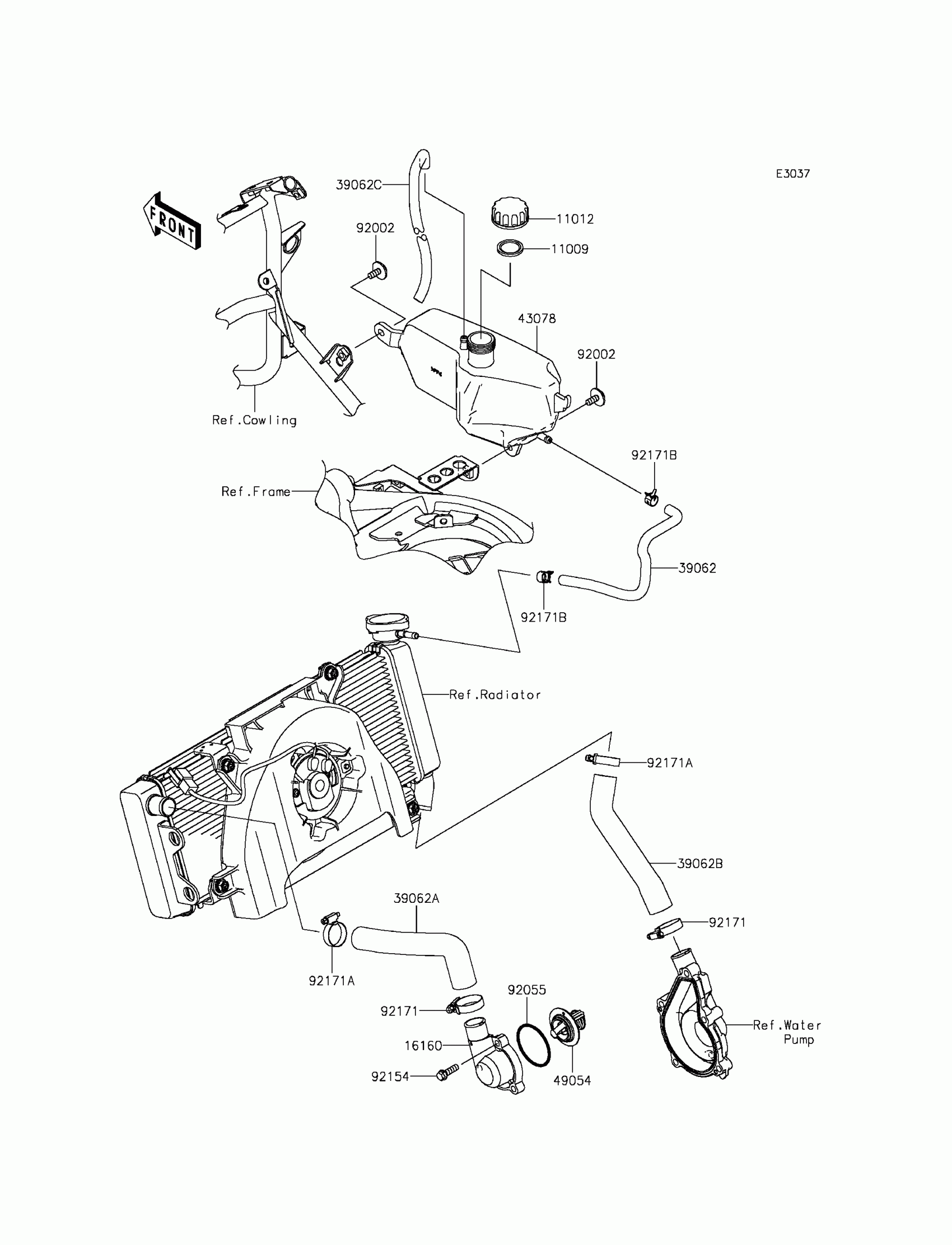 E3037

FRONT

39062C

92002

11012

11009

43078

92002

Ref.Cowling

92171B

Ref.Frame

39062

92171B

Ref.Radiator

92171A

39062B

39062A

92171

92171A

92055

92171

16160

92154

49054

Ref.Water Pump