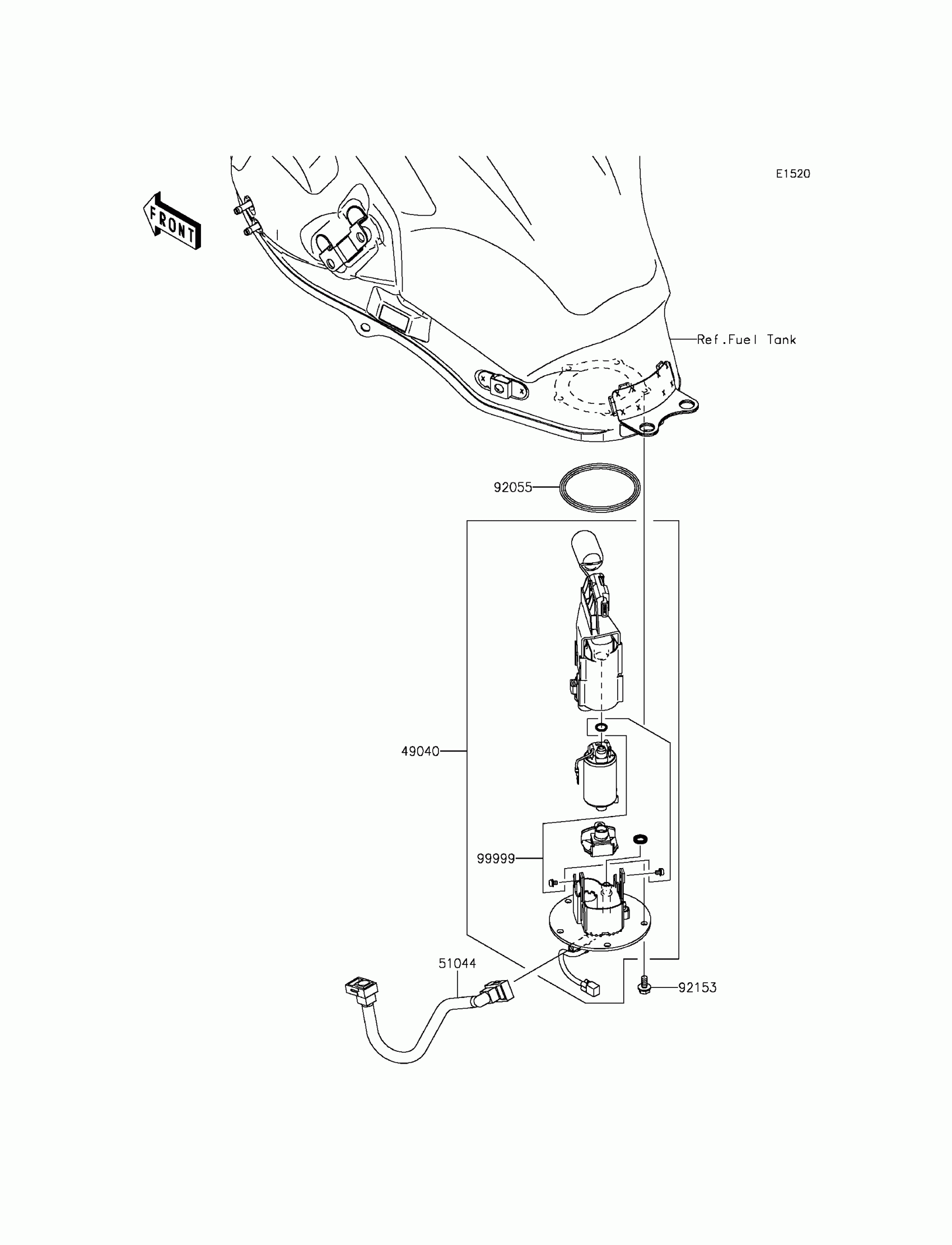 E1520

FRONT

Ref.Fuel Tank

92055

49040

99999

51044

92153