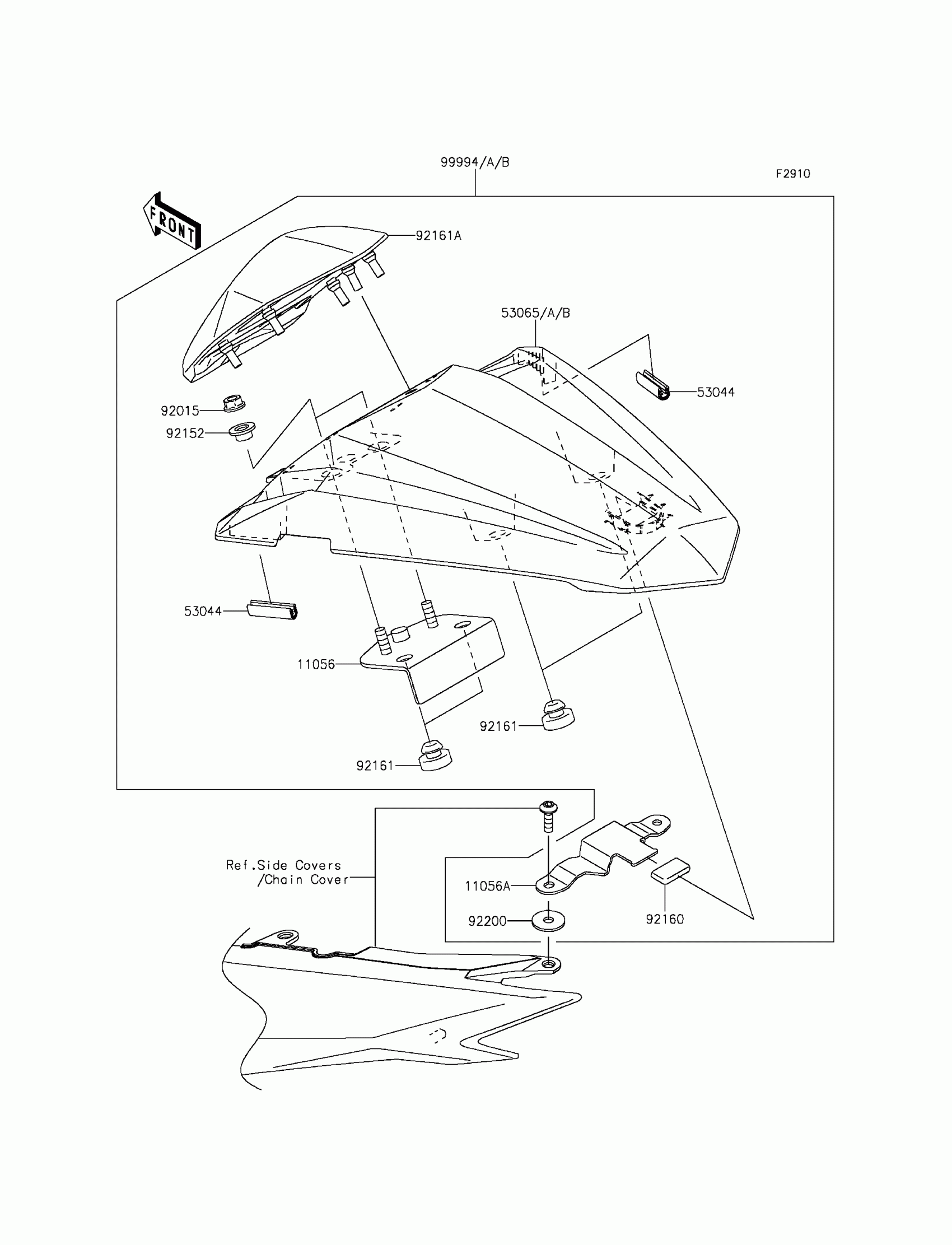 99994/A/B

F2910

FRONT

92161A

53065/A/B

53044

92015

92152

53044

11056

92161

92161

Ref.Side Covers
/Chain Cover

11056A

92200

92160